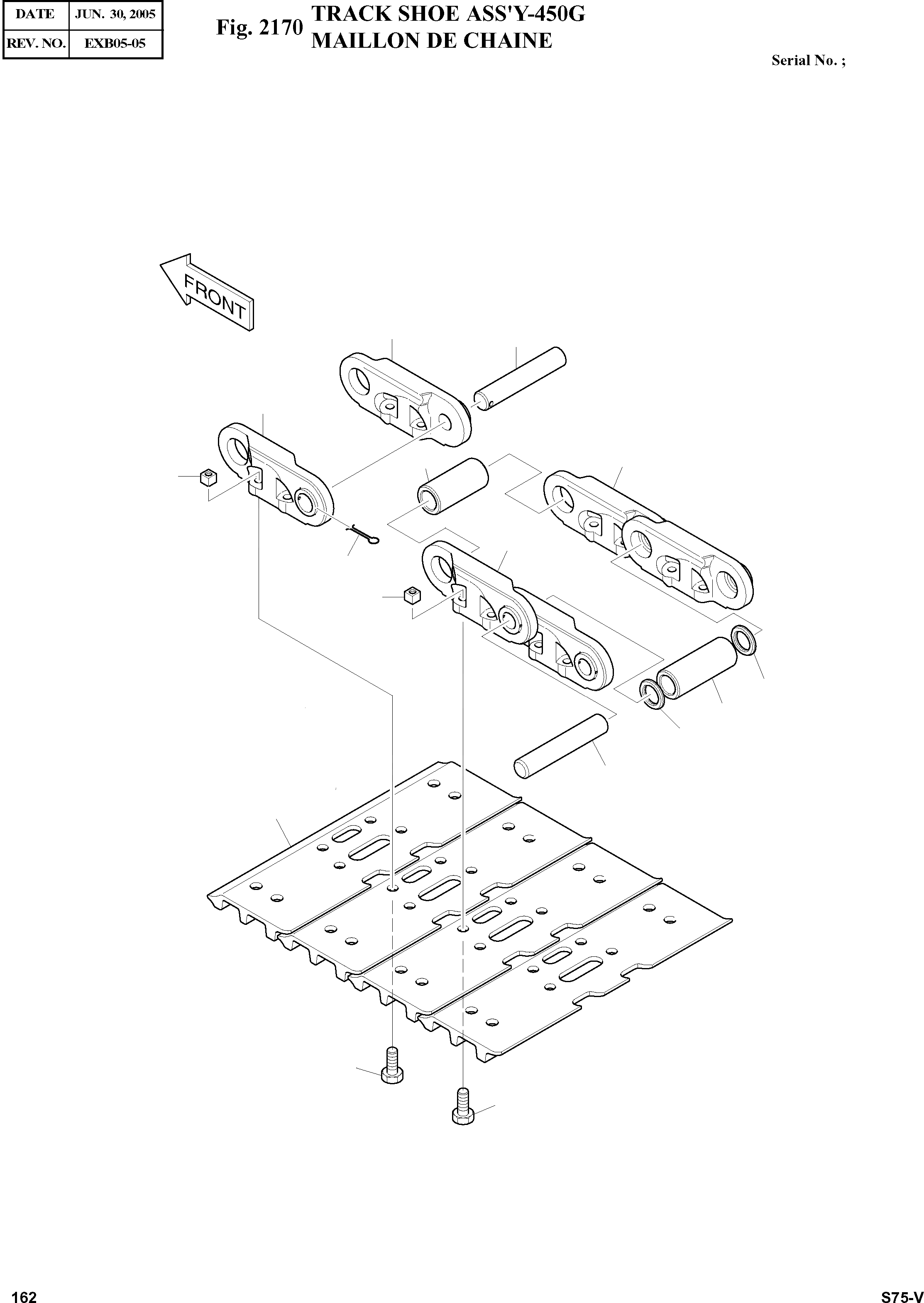 | DATE | JUN. 30, 2005 |
|---|---|
| REV. NO. | EXB05-05 |

Fig. 2170 TRACK SHOE ASS'Y-450G
MAILLON DE CHAINE

Serial No. ;

FRONT

162

S75-V