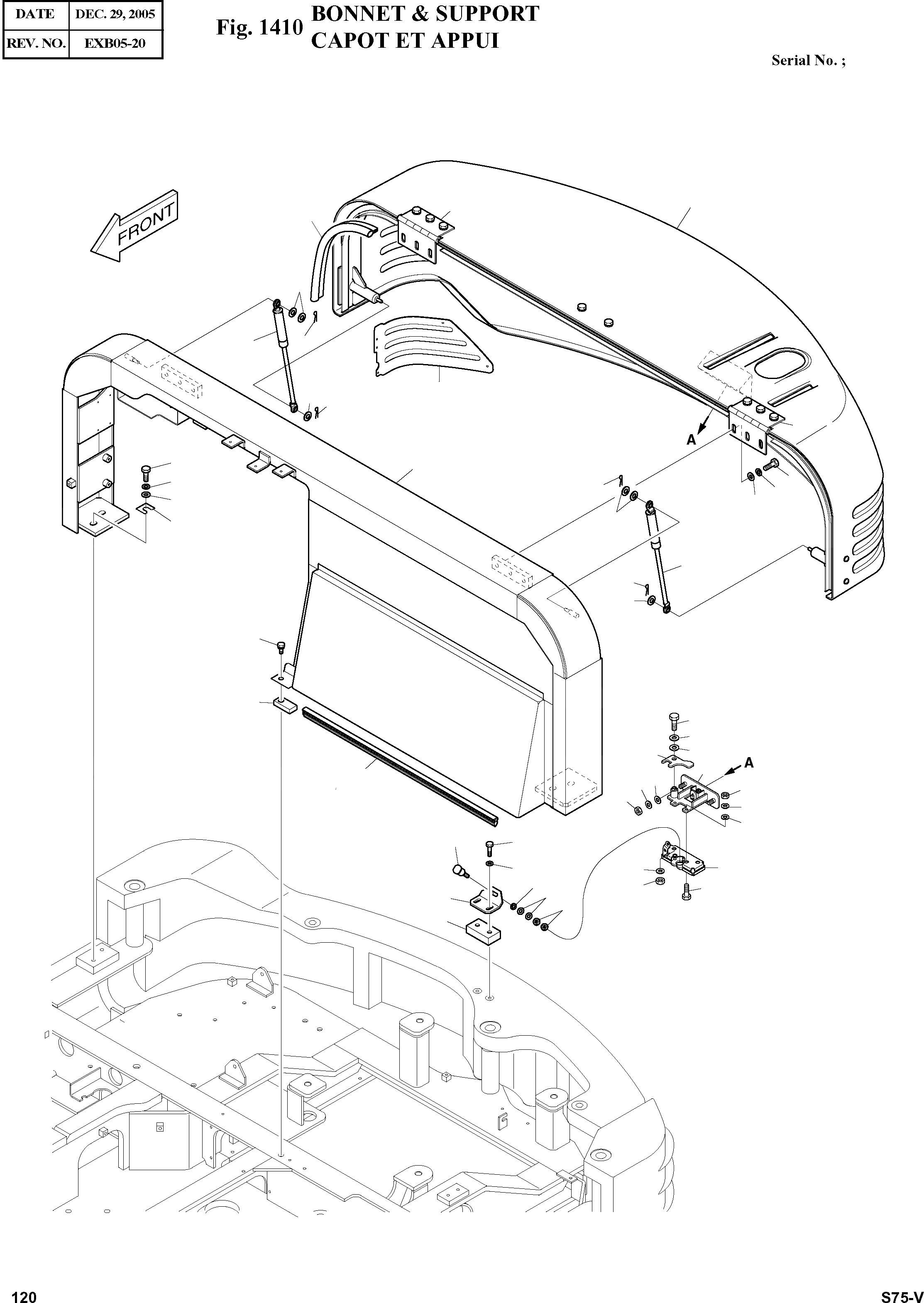 | DATE | DEC. 29, 2005 |
|---|---|
| REV. NO. | EXB05-20 |

Fig. 1410 BONNET & SUPPORT
CAPOT ET APPUI

Serial No. ;

FRONT

A

A

120

S75-V