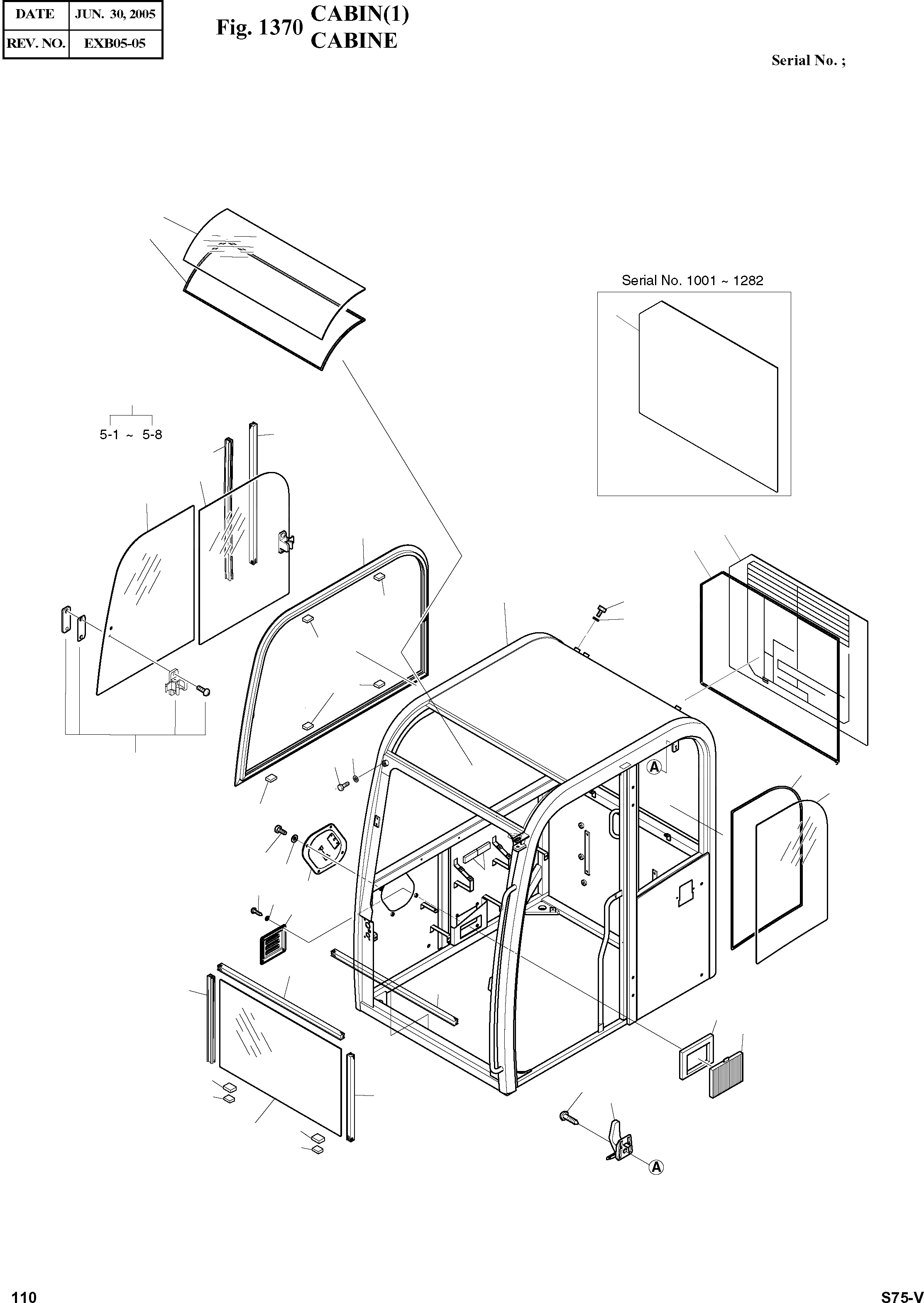 | DATE | JUN. 30, 2005 |
|---|---|
| REV. NO. | EXB05-05 |

Fig. 1370 CABIN(1) CABINE

Serial No. ;

Serial No. 1001 ~ 1282

5-1 ~ 5-8

A

A

110

S75-V