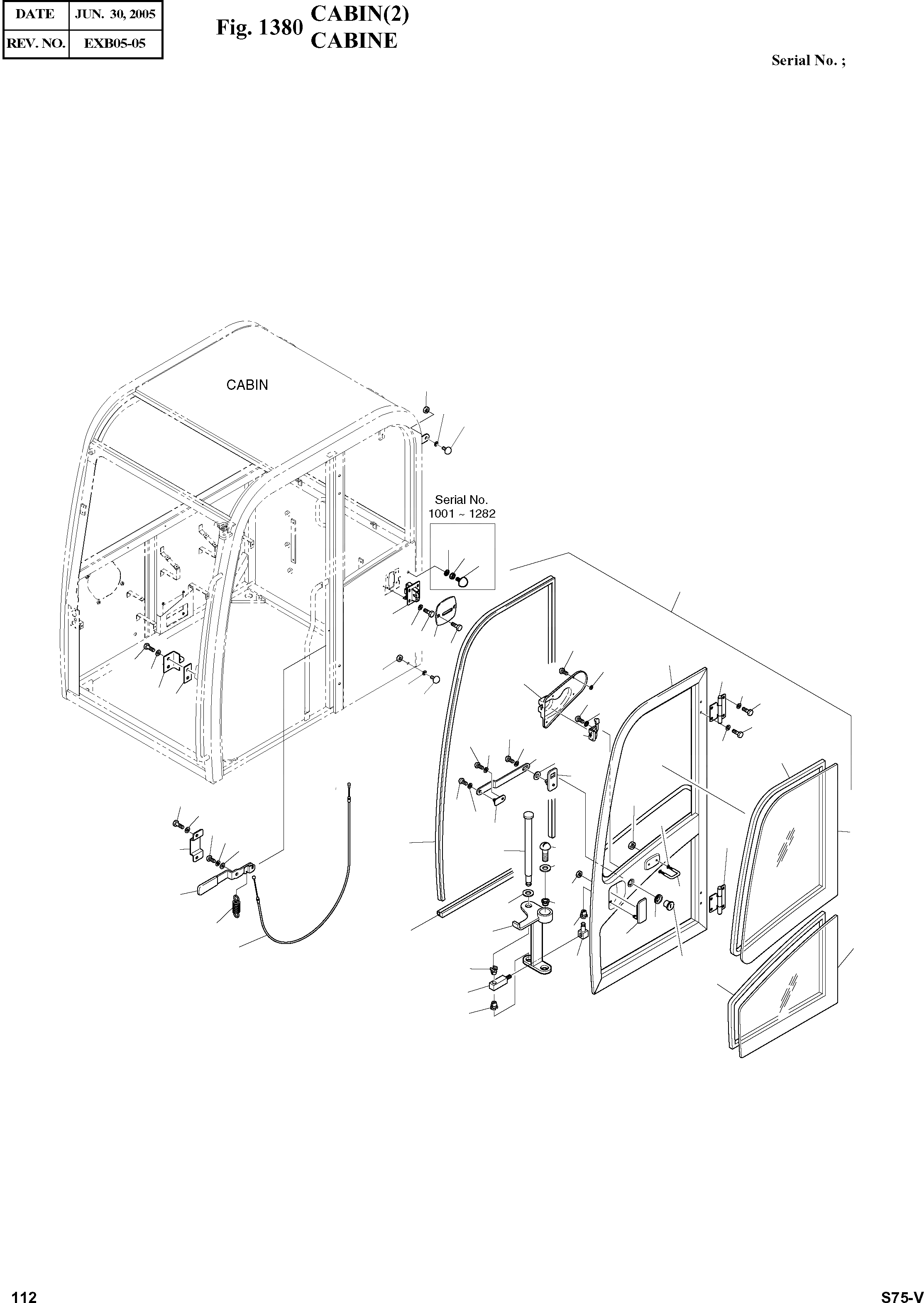 | DATE | JUN. 30, 2005 |
|---|---|
| REV. NO. | EXB05-05 |

Fig. 1380 CABIN(2)
CABINE

Serial No. ;

CABIN

Serial No.
1001 ~ 1282

112

S75-V