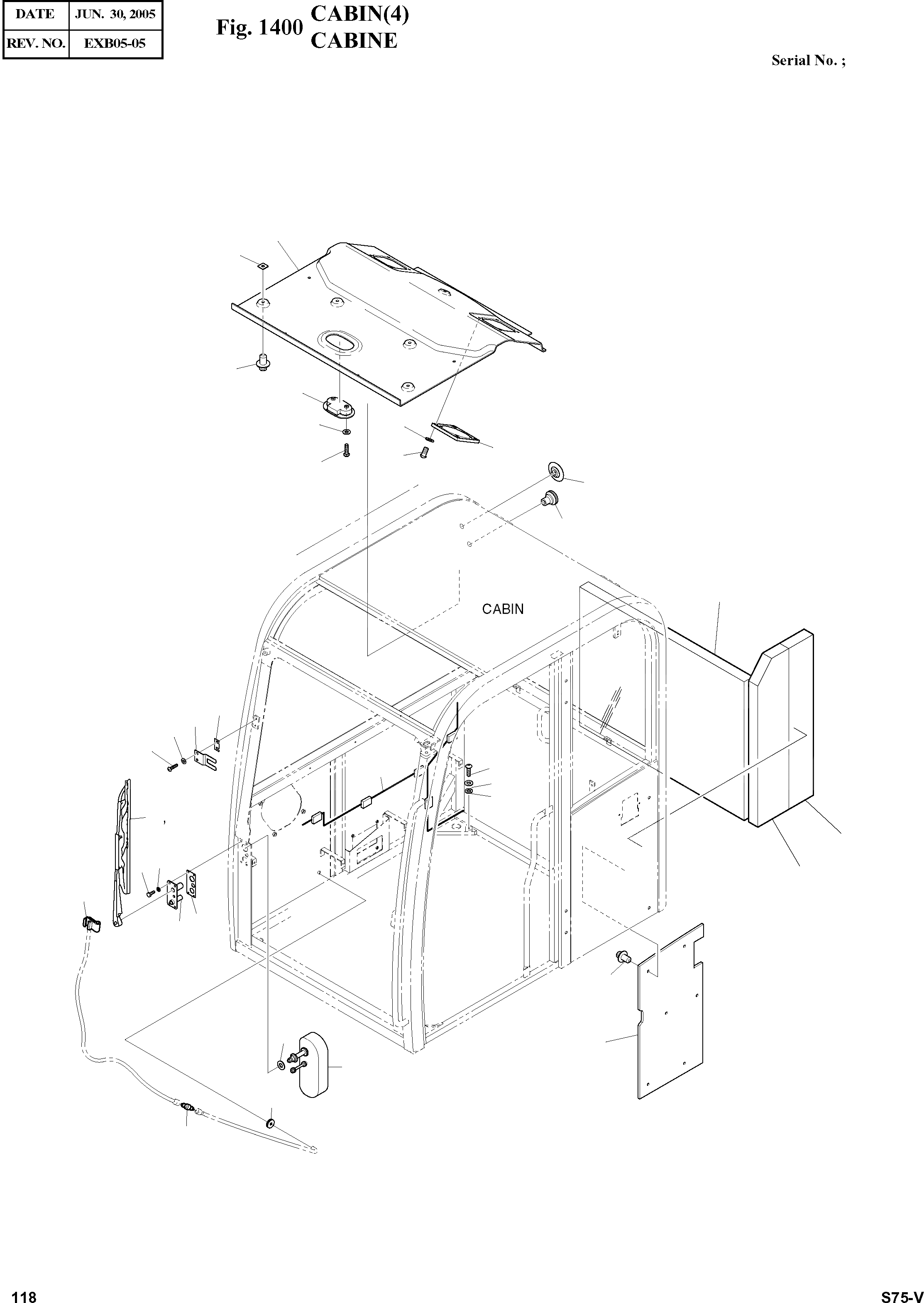 | DATE | JUN. 30, 2005 |
|---|---|
| REV. NO. | EXB05-05 |

Fig. 1400 CABIN(4) CABINE

Serial No. ;

CABIN

118

S75-V