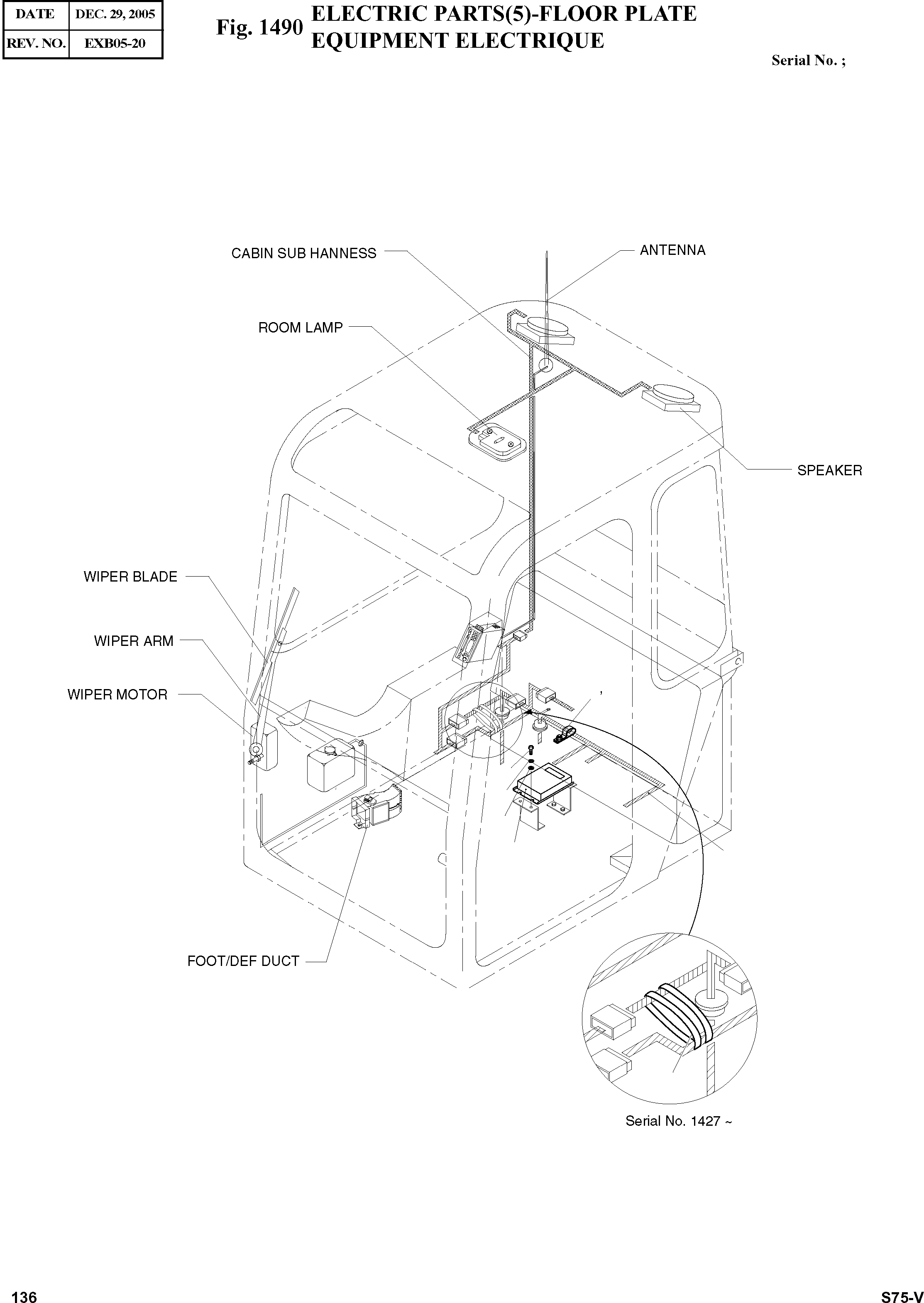 | DATE | DEC. 29, 2005 |
|---|---|
| REV. NO. | EXB05-20 |

Fig. 1490 ELECTRIC PARTS(5)-FLOOR PLATE
EQUIPMENT ELECTRIQUE

Serial No. ;

CABIN SUB HANNESS

ANTENNA

ROOM LAMP

SPEAKER

WIPER BLADE

WIPER ARM

WIPER MOTOR

FOOT/DEF DUCT

Serial No. 1427 ~

136

S75-V