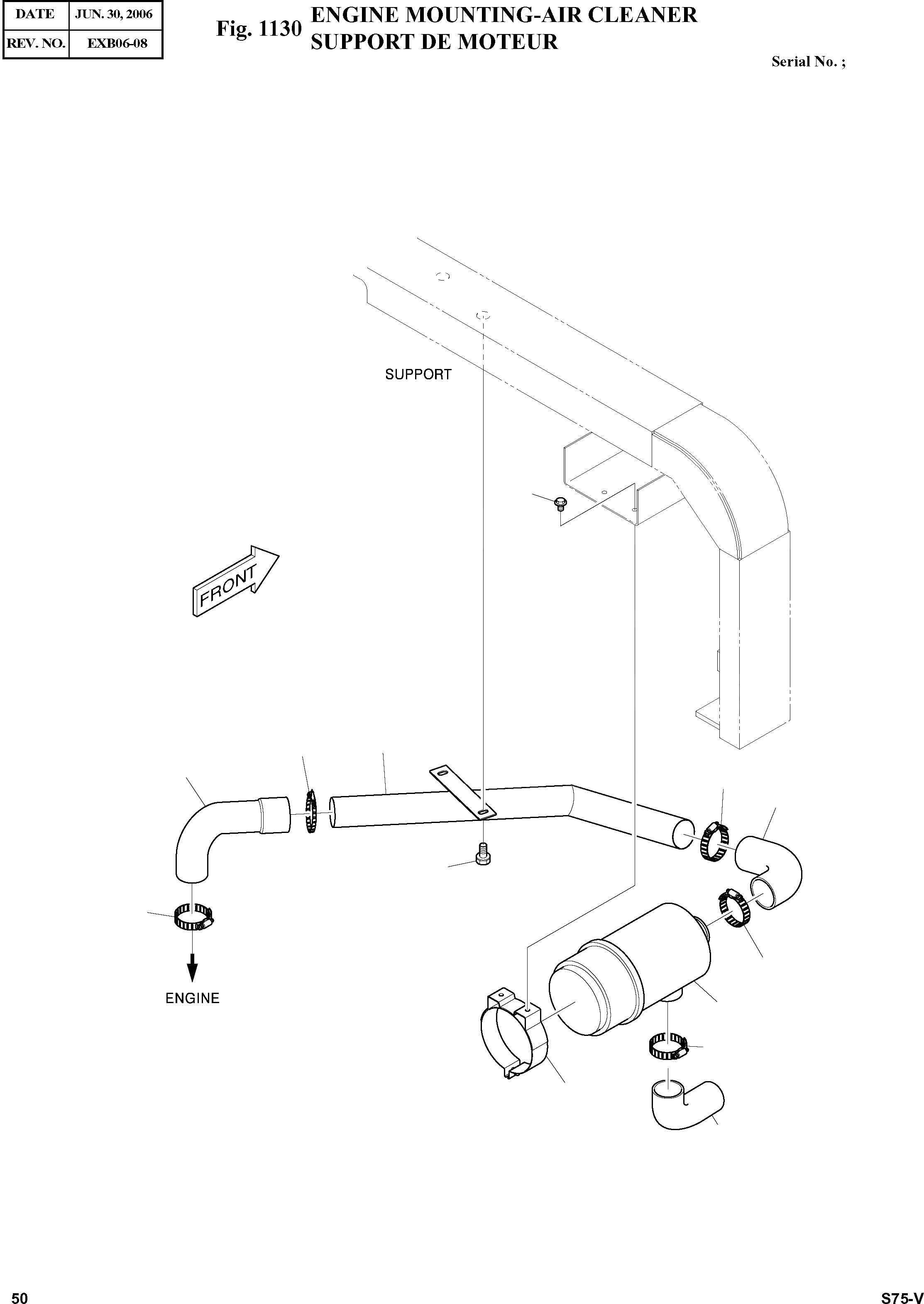 | DATE | JUN. 30, 2006 |
|---|---|
| REV. NO. | EXB06-08 |

Fig. 1130 ENGINE MOUNTING-AIR CLEANER
SUPPORT DE MOTEUR

Serial No. ;

SUPPORT

FRONT

ENGINE

50

S75-V