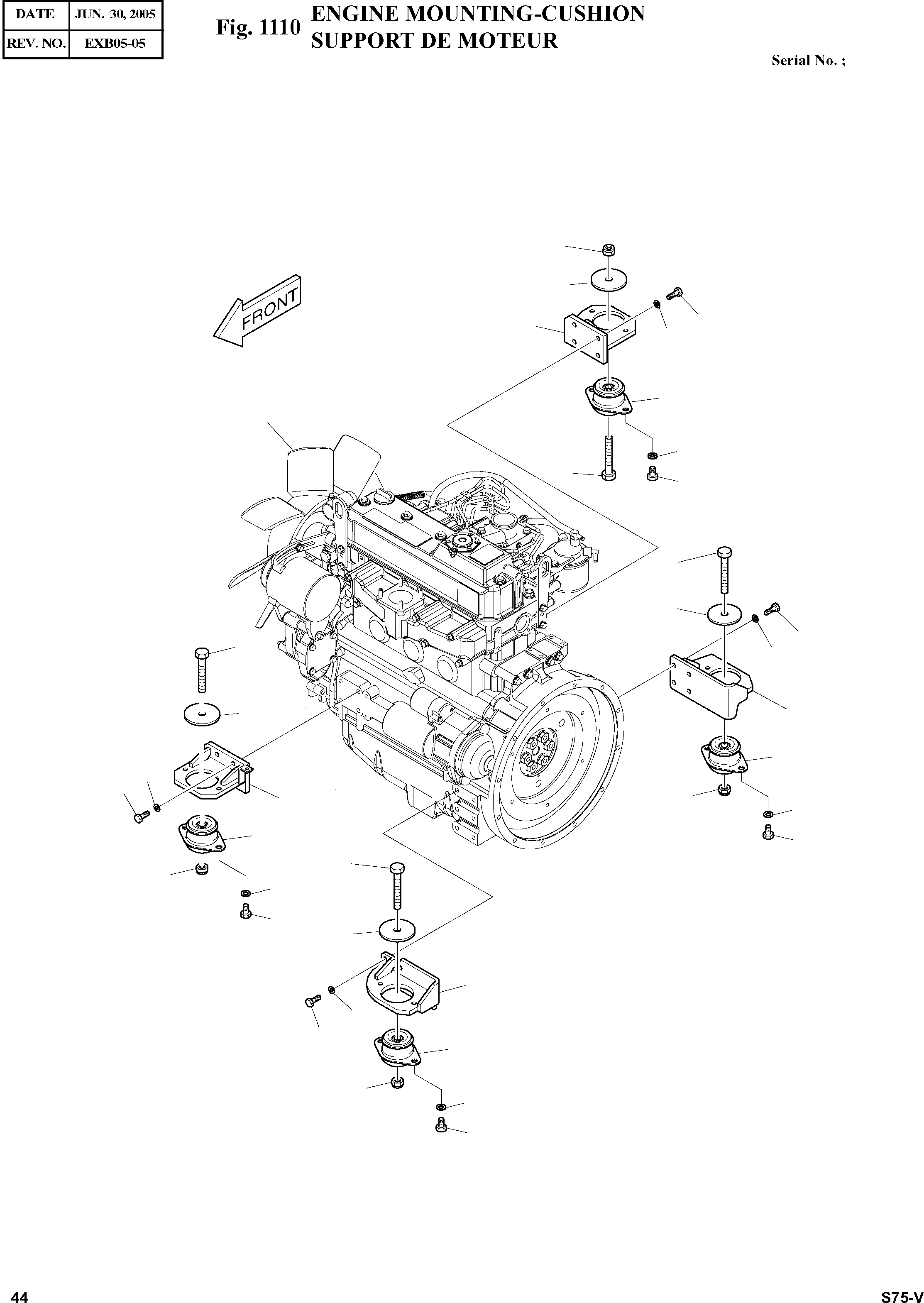 | DATE | JUN. 30, 2005 |
|---|---|
| REV. NO. | EXB05-05 |

Fig. 1110 ENGINE MOUNTING-CUSHION
SUPPORT DE MOTEUR

Serial No. ;

FRONT

44

S75-V