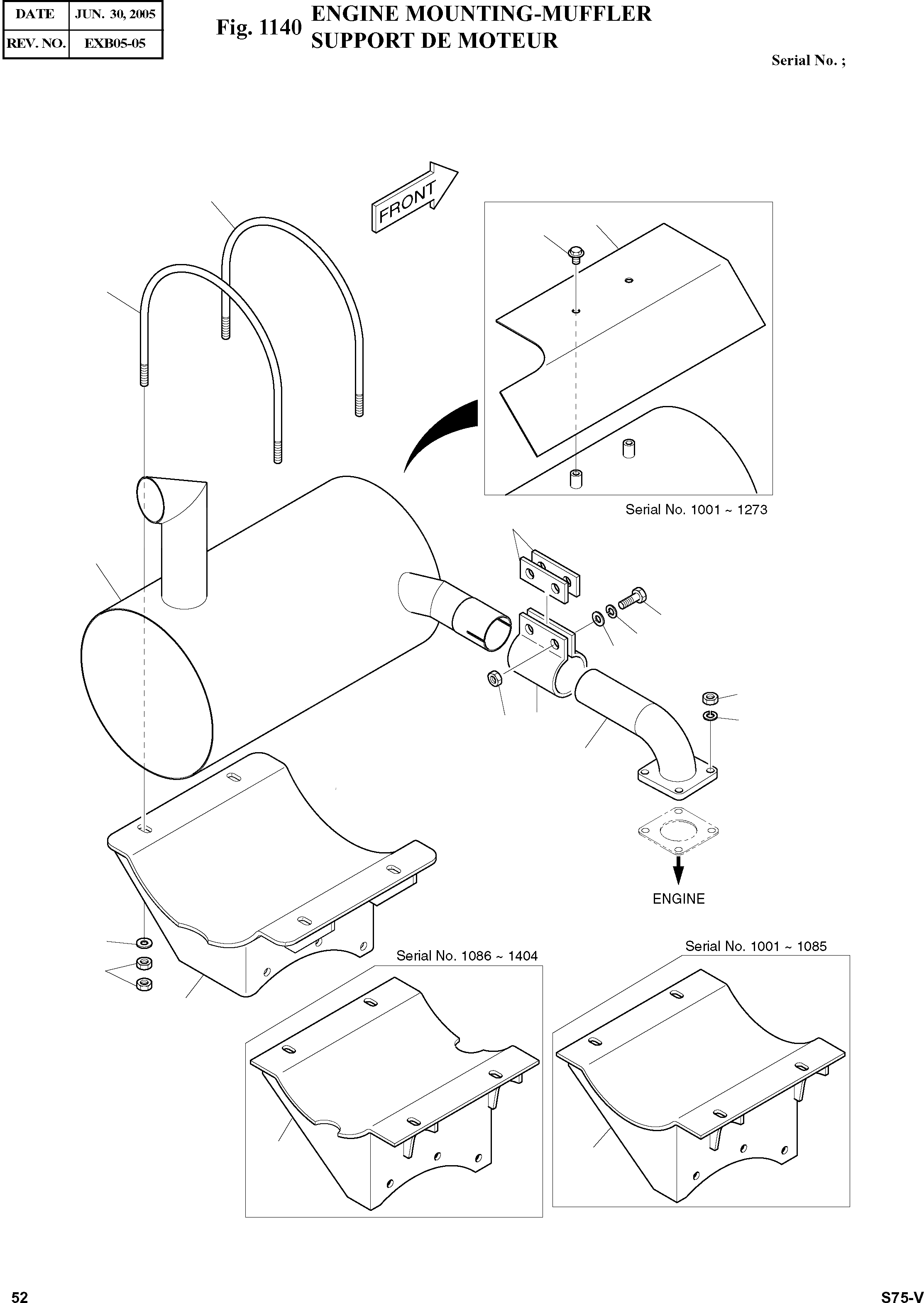 | DATE | JUN. 30, 2005 |
|---|---|
| REV. NO. | EXB05-05 |

Fig. 1140 ENGINE MOUNTING-MUFFLER
SUPPORT DE MOTEUR

Serial No. ;

FRONT

Serial No. 1001 ~ 1273

ENGINE

Serial No. 1086 ~ 1404

Serial No. 1001 ~ 1085

52

S75-V