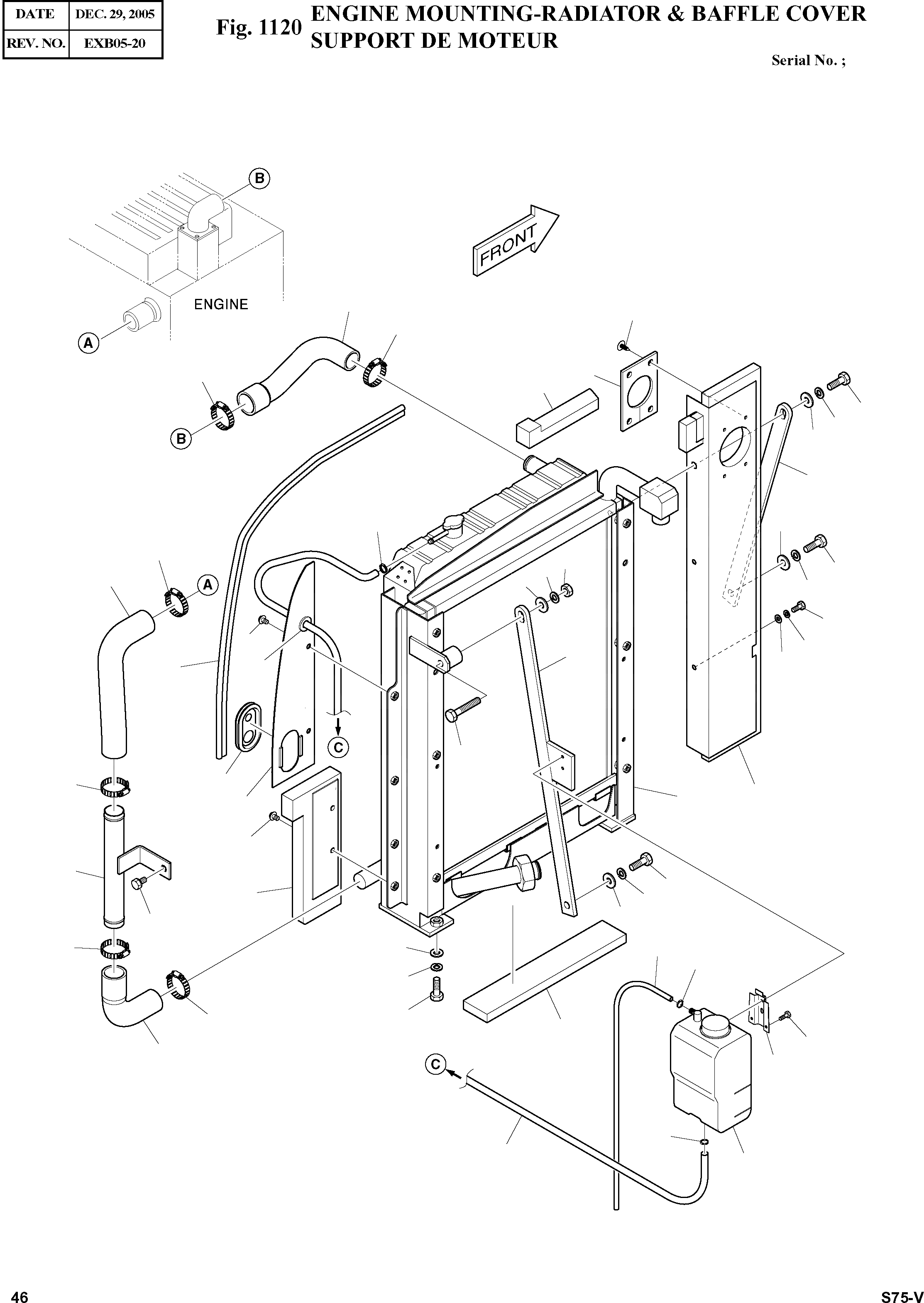 | DATE | DEC. 29, 2005 |
|---|---|
| REV. NO. | EXB05-20 |

Fig. 1120 ENGINE MOUNTING-RADIATOR & BAFFLE COVER
SUPPORT DE MOTEUR

Serial No. ;

B

FRONT

ENGINE

A

B

A

C

C

46

S75-V