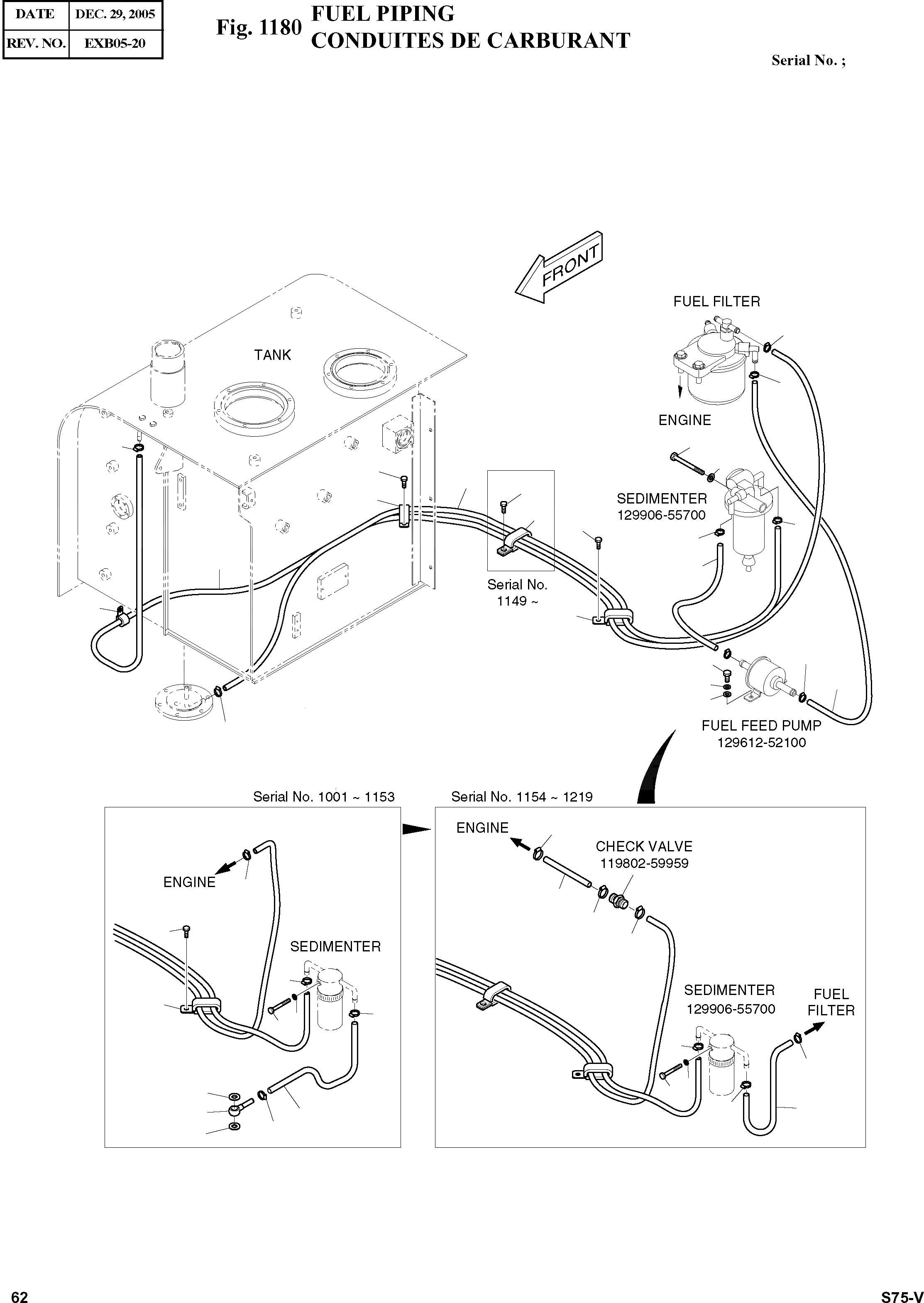 | DATE | DEC. 29, 2005 |
|---|---|
| REV. NO. | EXB05-20 |

Fig. 1180 FUEL PIPING
CONDUITES DE CARBURANT

Serial No. ;

FRONT

FUEL FILTER

TANK

ENGINE

SEDIMENTER
129906-55700

Serial No.
1149 ~

FUEL FEED PUMP
129612-52100

Serial No. 1001 ~ 1153

ENGINE

SEDIMENTER

Serial No. 1154 ~ 1219

ENGINE

CHECK VALVE
119802-59959

SEDIMENTER
129906-55700

FUEL
FILTER

62

S75-V