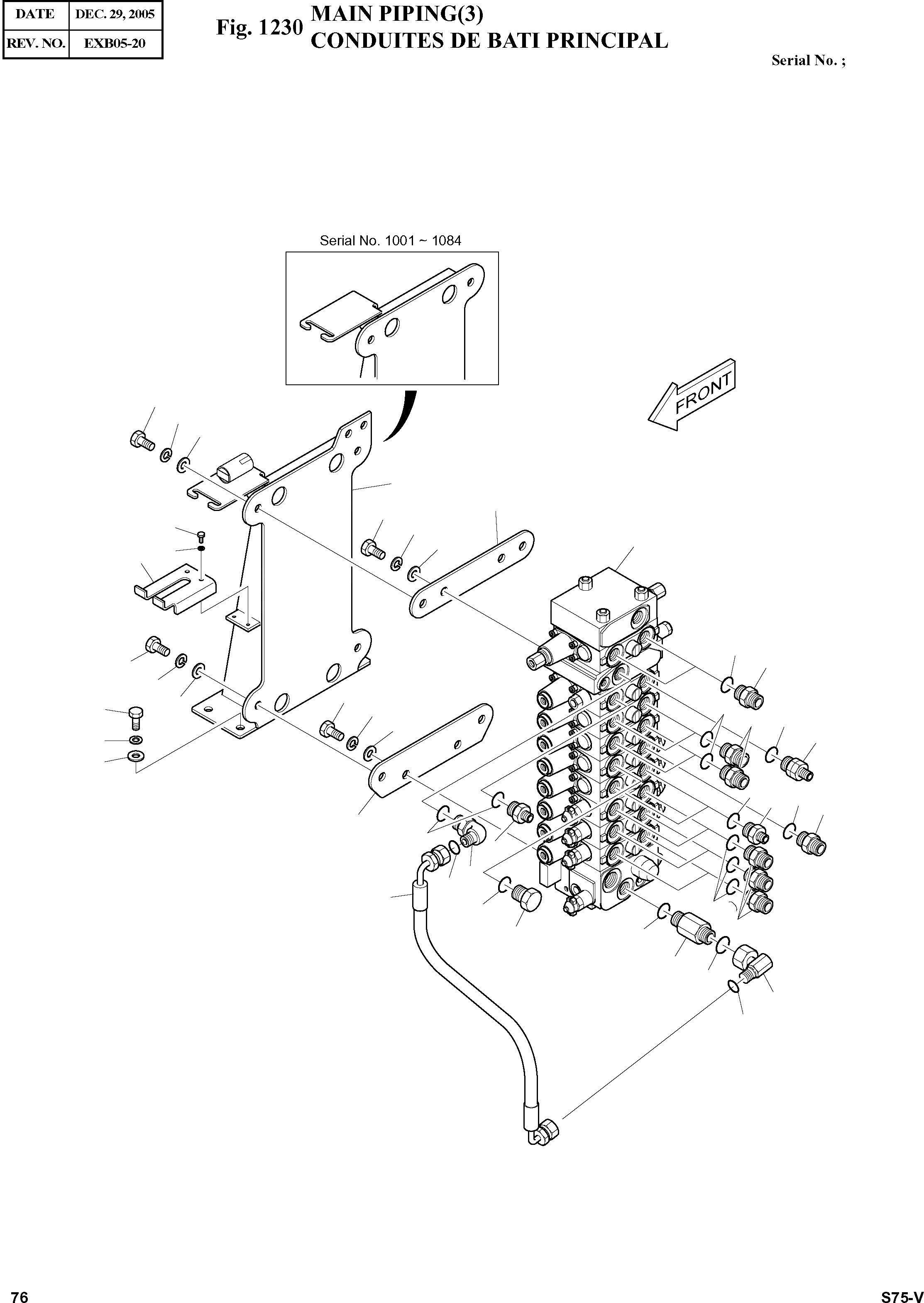 | DATE | DEC. 29, 2005 |
|---|---|
| REV. NO. | EXB05-20 |

Fig. 1230 MAIN PIPING(3)
CONDUITES DE BATI PRINCIPAL

Serial No. ;

Serial No. 1001 ~ 1084

FRONT

76

S75-V