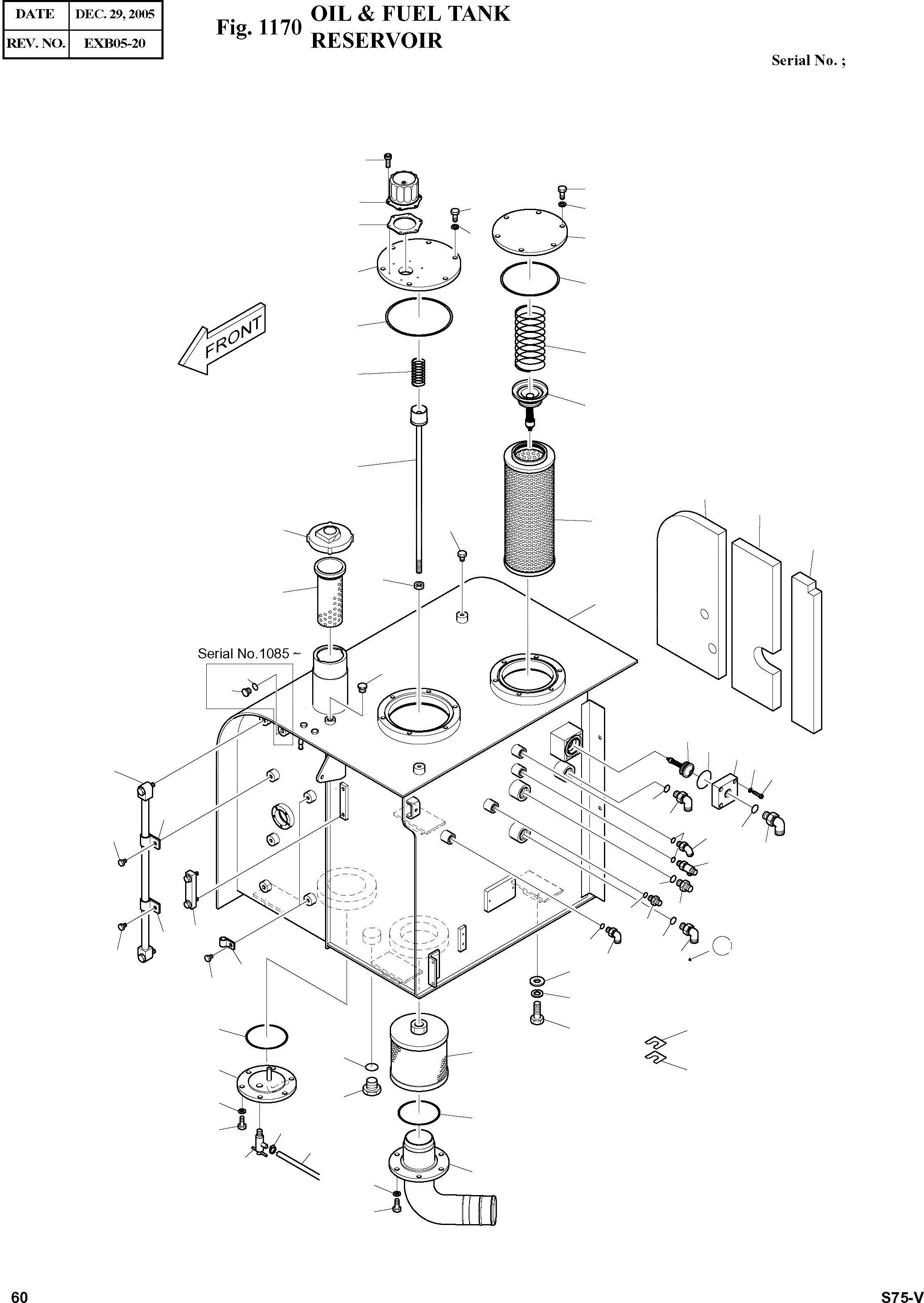 | DATE | DEC. 29, 2005 |
|---|---|
| REV. NO. | EXB05-20 |

Fig. 1170 OIL & FUEL TANK RESERVOIR

Serial No. ;

FRONT

Serial No.1085 ~

60

S75-V