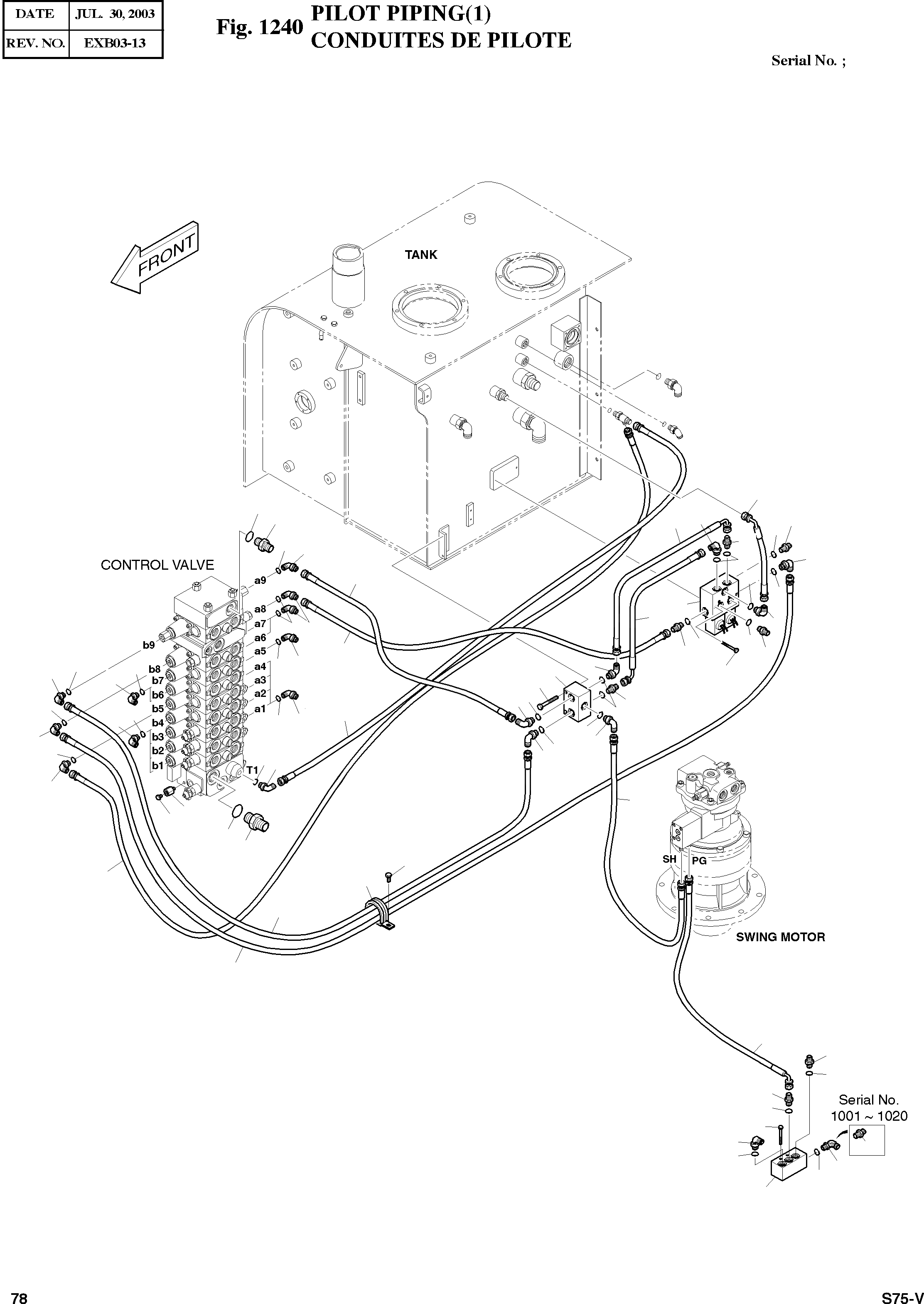 | DATE | JUL. 30, 2003 |
|---|---|
| REV. NO. | EXB03-13 |

Fig. 1240 PILOT PIPING(1)
CONDUITES DE PILOTE

Serial No. ;

FRONT

TANK

CONTROL VALVE

a9
a8
a7
a6
a5
a4
a3
a2
a1
b9
b8
b7
b6
b5
b4
b3
b2
b1
T1

SH
PG

SWING MOTOR

Serial No.
1001 ~ 1020

78

S75-V