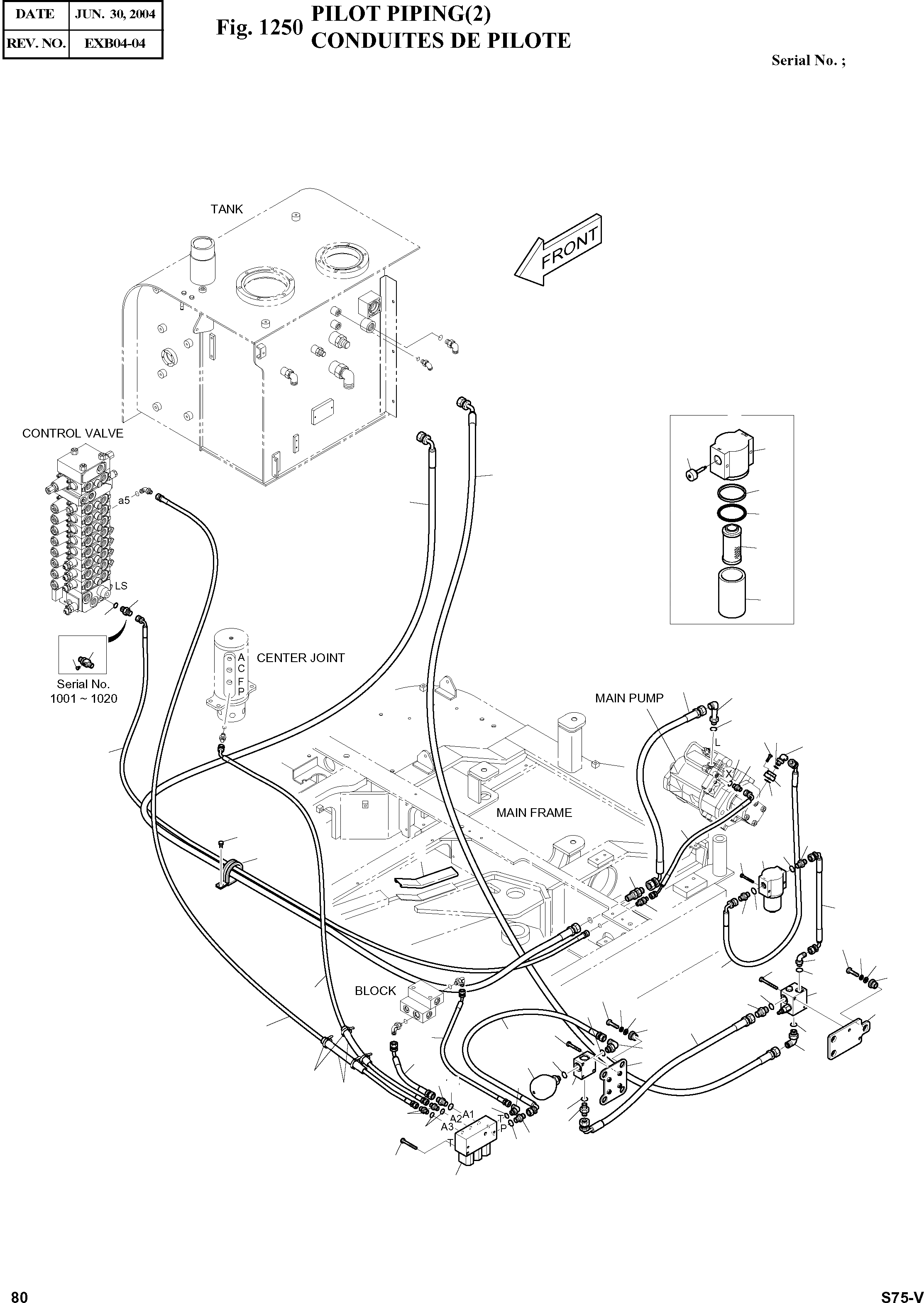 | DATE | JUN. 30, 2004 |
|---|---|
| REV. NO. | EXB04-04 |

Fig. 1250 PILOT PIPING(2)
CONDUITES DE PILOTE

Serial No. ;

TANK

FRONT

CONTROL VALVE

a5

LS

Serial No.
1001 ~ 1020

A
C
F
P

CENTER JOINT

MAIN PUMP

L

X

MAIN FRAME

BLOCK

A1
A2
A3
T
T
P

80

S75-V