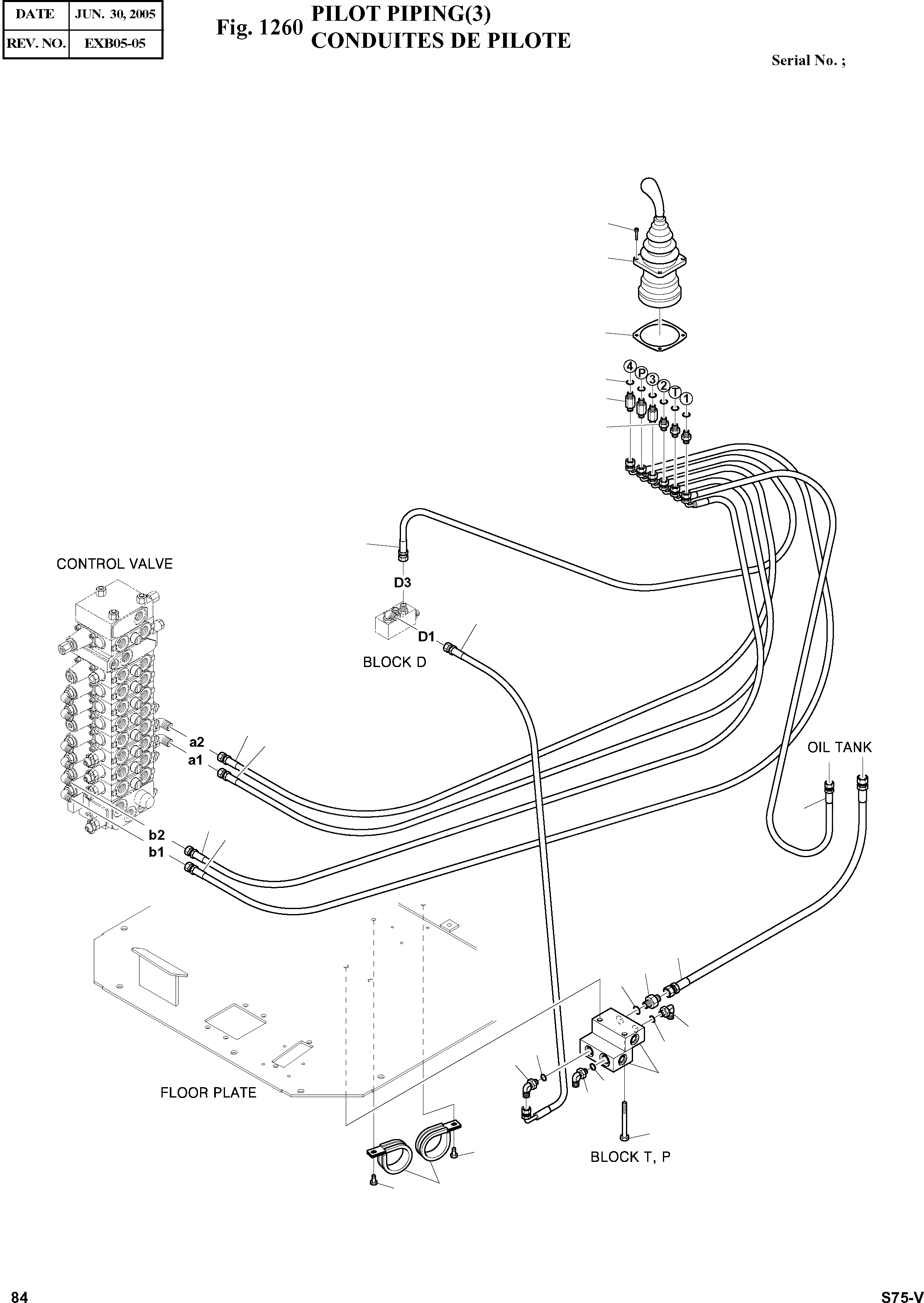 | DATE | JUN. 30, 2005 |
|---|---|
| REV. NO. | EXB05-05 |

Fig. 1260 PILOT PIPING(3)
CONDUITES DE PILOTE

Serial No. ;

4 P 3 2 T 1

CONTROL VALVE

D3

D1

BLOCK D

a2
a1

b2
b1

OIL TANK

FLOOR PLATE

BLOCK T, P

84

S75-V