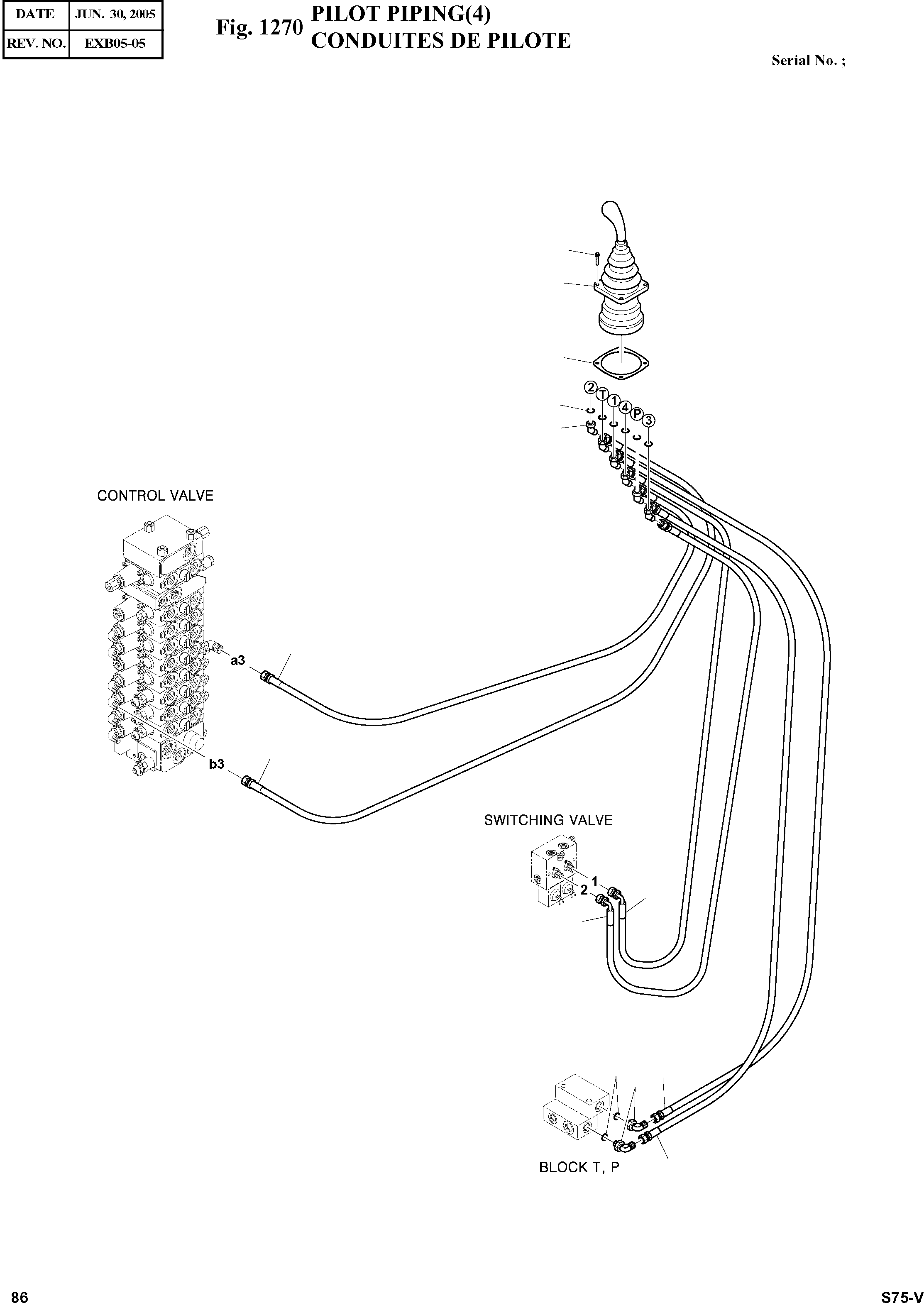 | DATE | JUN. 30, 2005 |
|---|---|
| REV. NO. | EXB05-05 |

Fig. 1270 PILOT PIPING(4)
CONDUITES DE PILOTE

Serial No. ;

2 T 1 4 P 3

CONTROL VALVE

a3

b3

SWITCHING VALVE

1

2

BLOCK T, P

86

S75-V