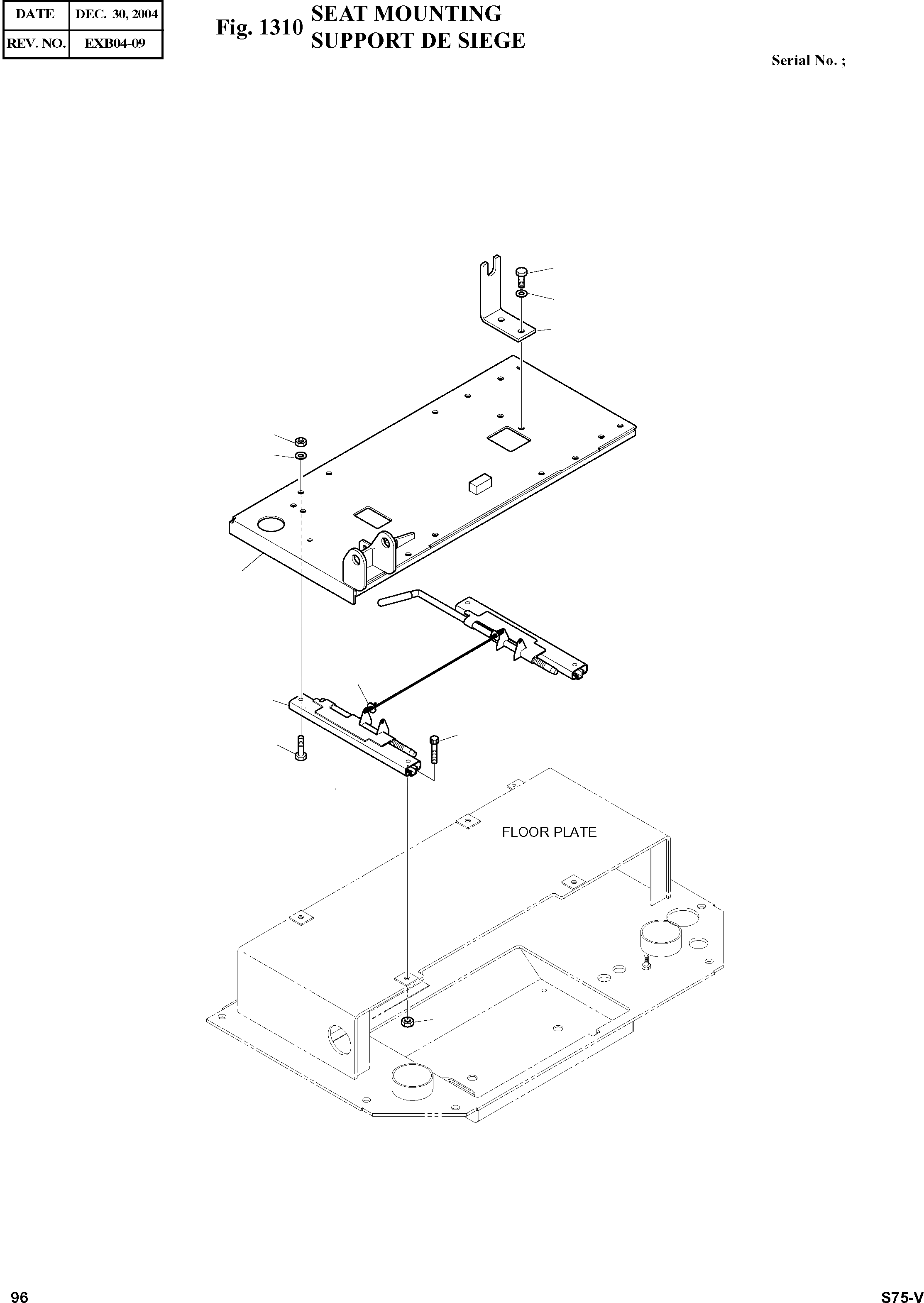 | DATE | DEC. 30, 2004 |
|---|---|
| REV. NO. | EXB04-09 |

Fig. 1310 SEAT MOUNTING
SUPPORT DE SIEGE

Serial No. ;

FLOOR PLATE

96

S75-V