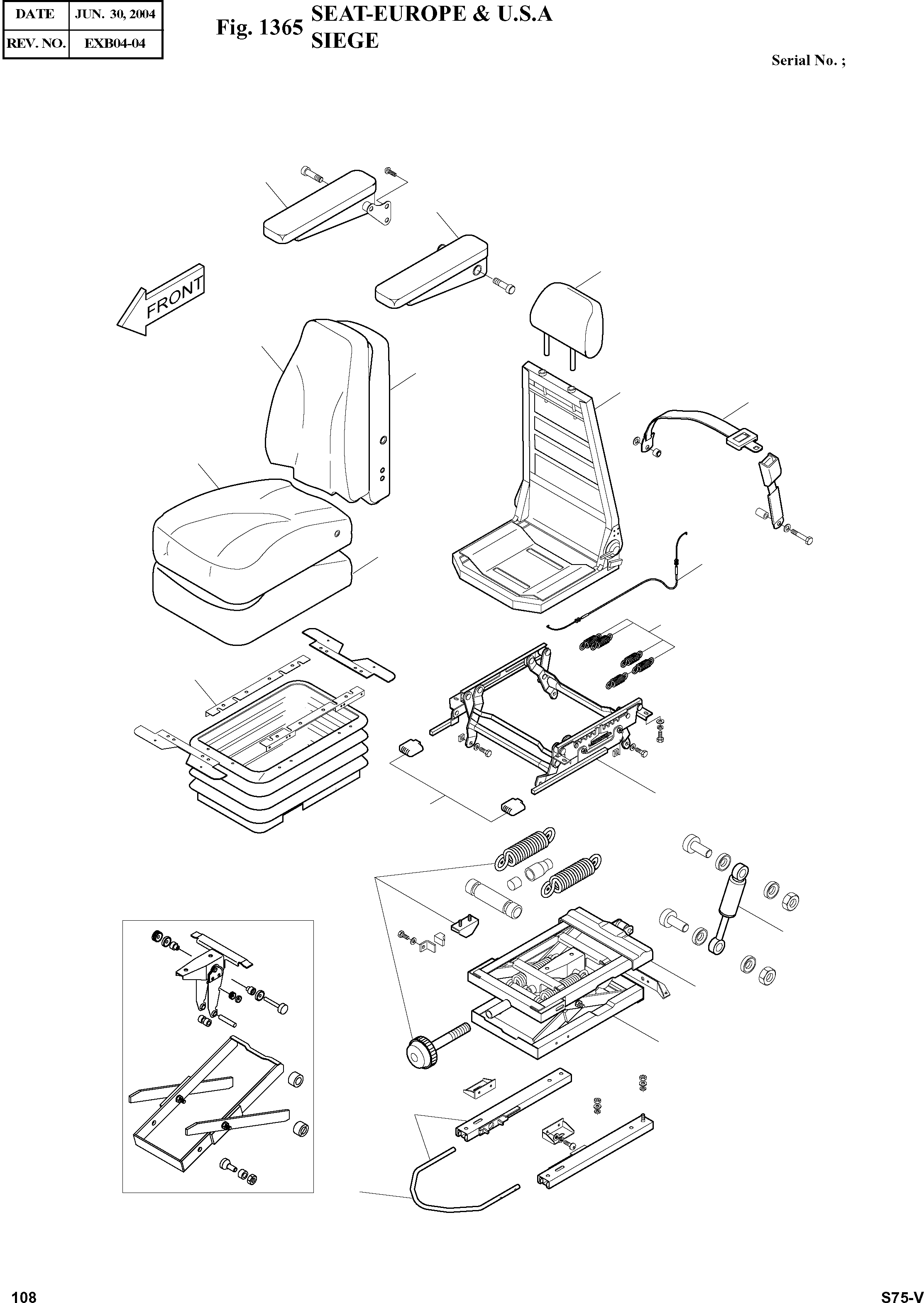 | DATE | JUN. 30, 2004 |
|---|---|
| REV. NO. | EXB04-04 |

Fig. 1365 SEAT-EUROPE & U.S.A
SIEGE

Serial No. ;

FRONT

108

S75-V