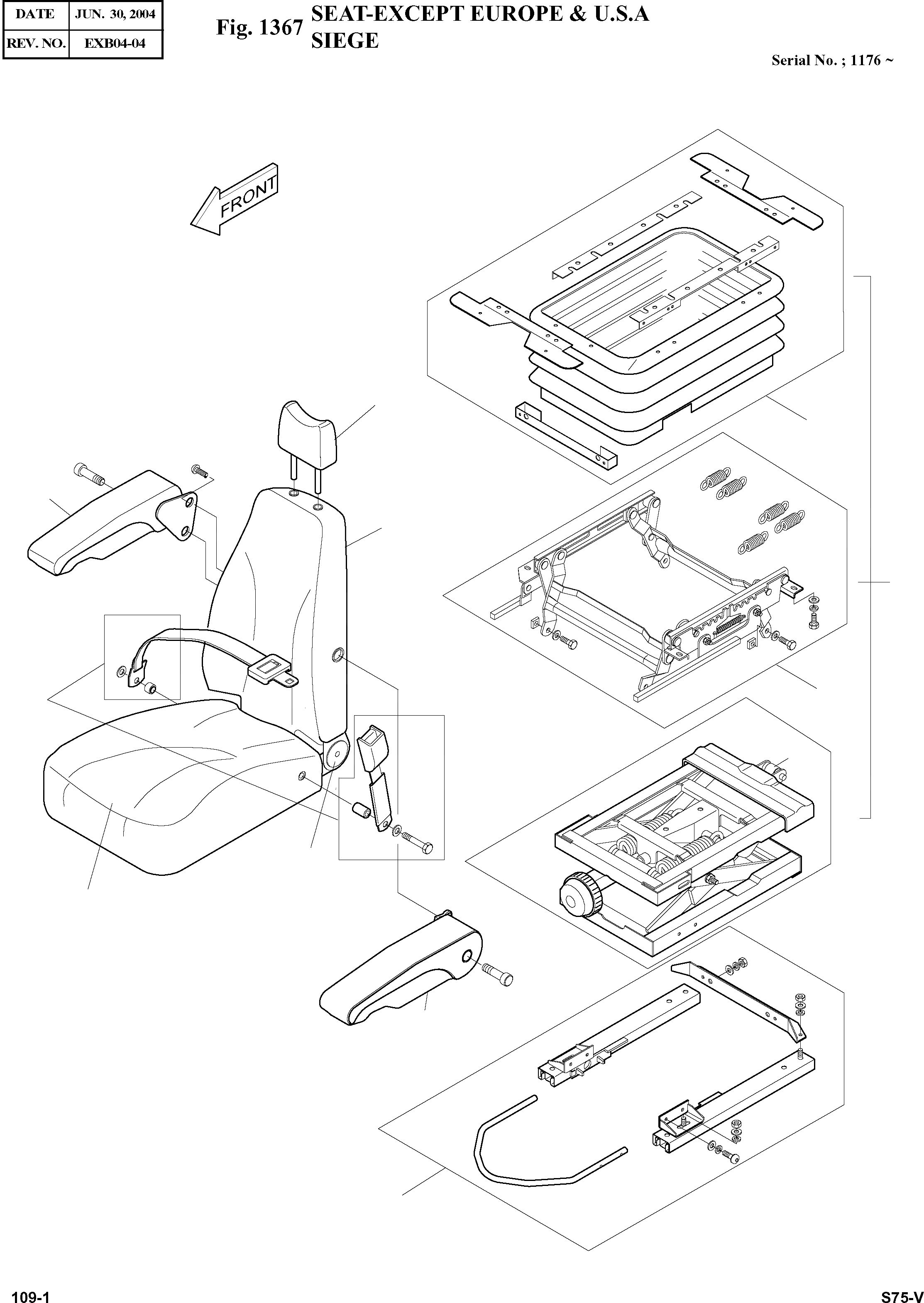 | DATE | JUN. 30, 2004 |
|---|---|
| REV. NO. | EXB04-04 |

Fig. 1367 SEAT-EXCEPT EUROPE & U.S.A
SIEGE

Serial No. ; 1176 ~

FRONT

109-1

S75-V