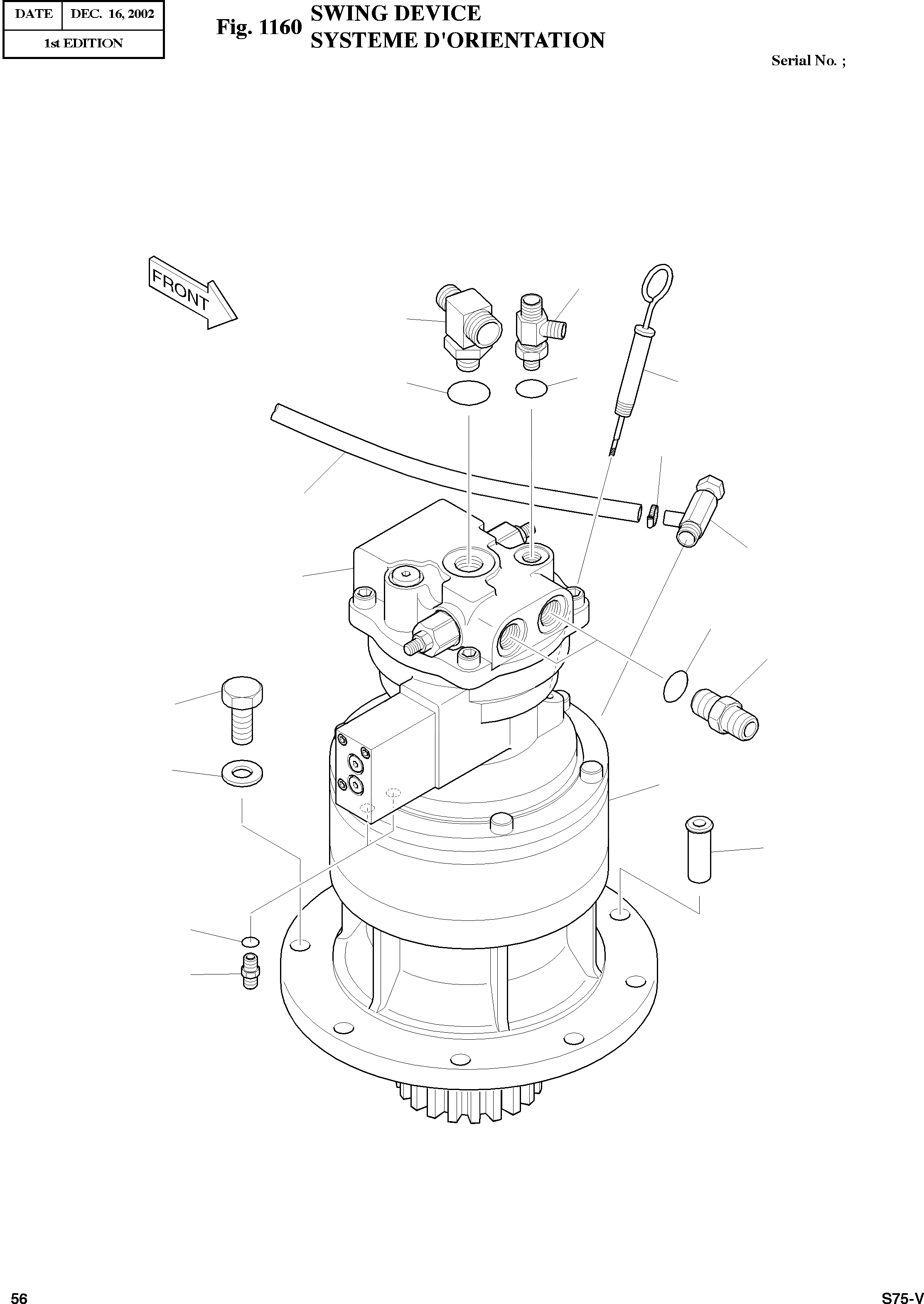 | DATE | DEC. 16, 2002 |
|---|---|
| 1st EDITION | |

Fig. 1160 SWING DEVICE
SYSTEME D'ORIENTATION

Serial No. ;

FRONT

56

S75-V