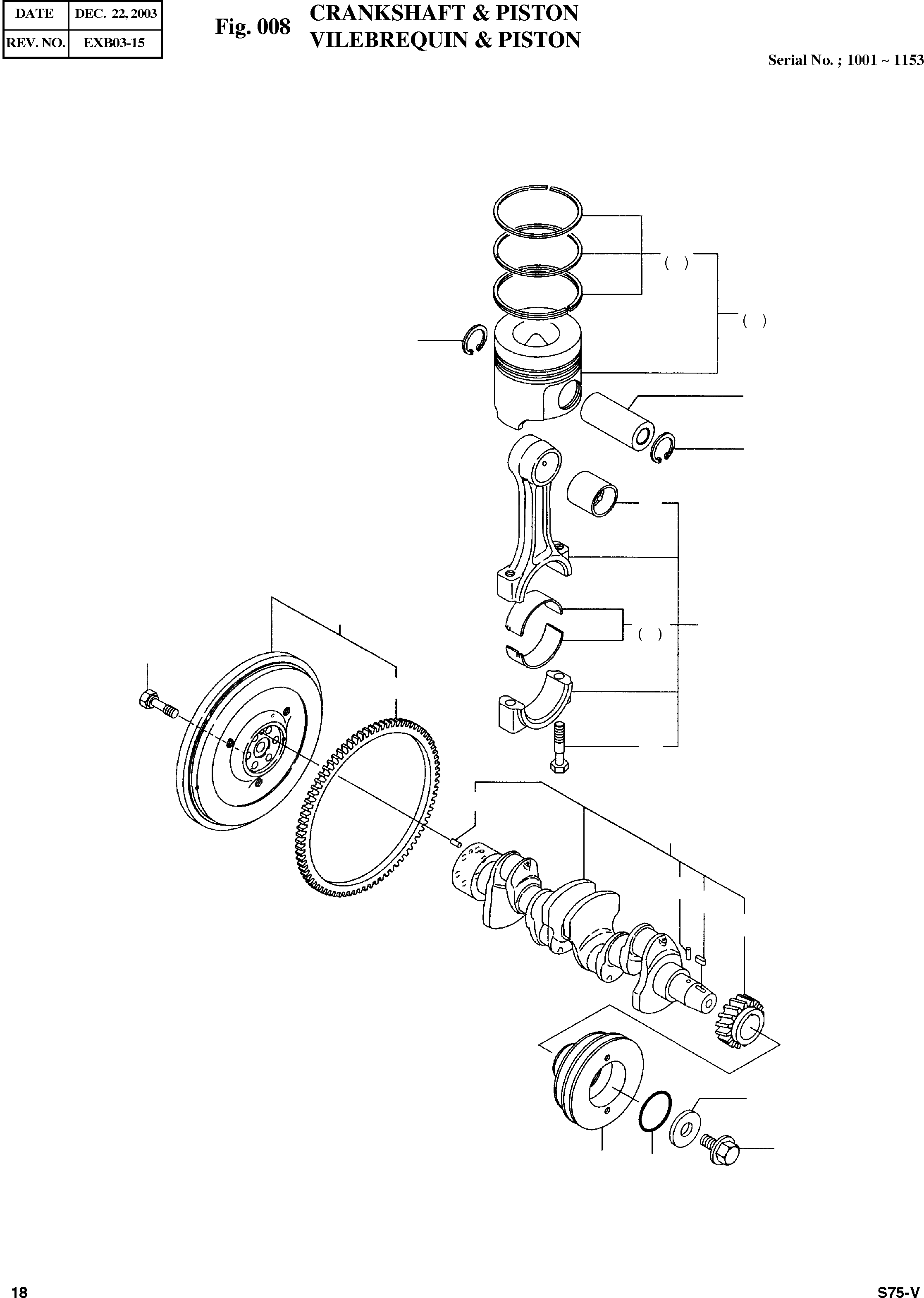 | DATE | DEC. 22, 2003 |
|---|---|
| REV. NO. | EXB03-15 |

Fig. 008 CRANKSHAFT & PISTON
VILEBREQUIN & PISTON

Serial No. ; 1001 ~ 1153

( )

( )

( )

18

S75-V