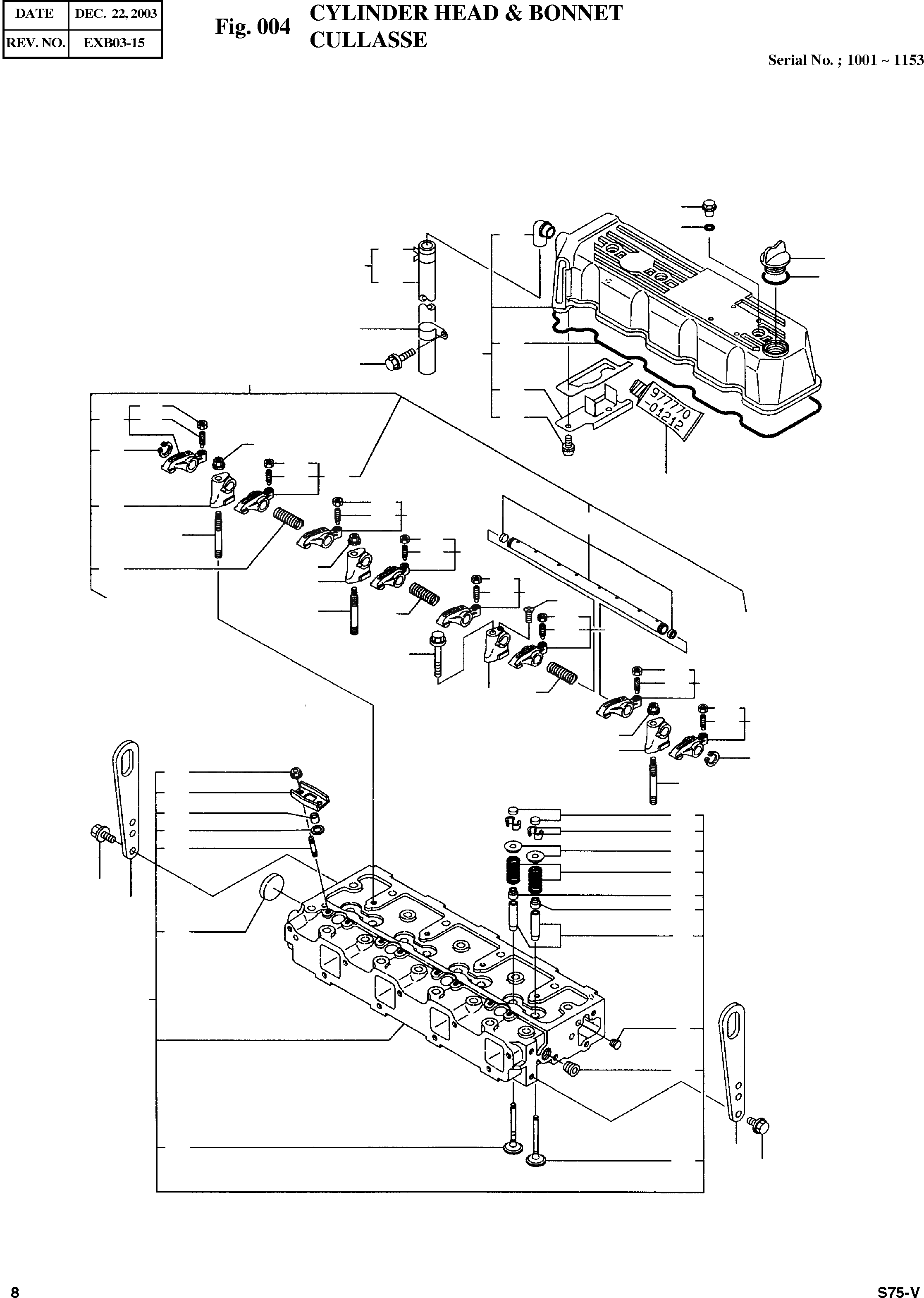 | DATE | DEC. 22, 2003 |
|---|---|
| REV. NO. | EXB03-15 |

Fig. 004 CYLINDER HEAD & BONNET
CULLASSE

Serial No. ; 1001 ~ 1153

977770
-01212

8

S75-V