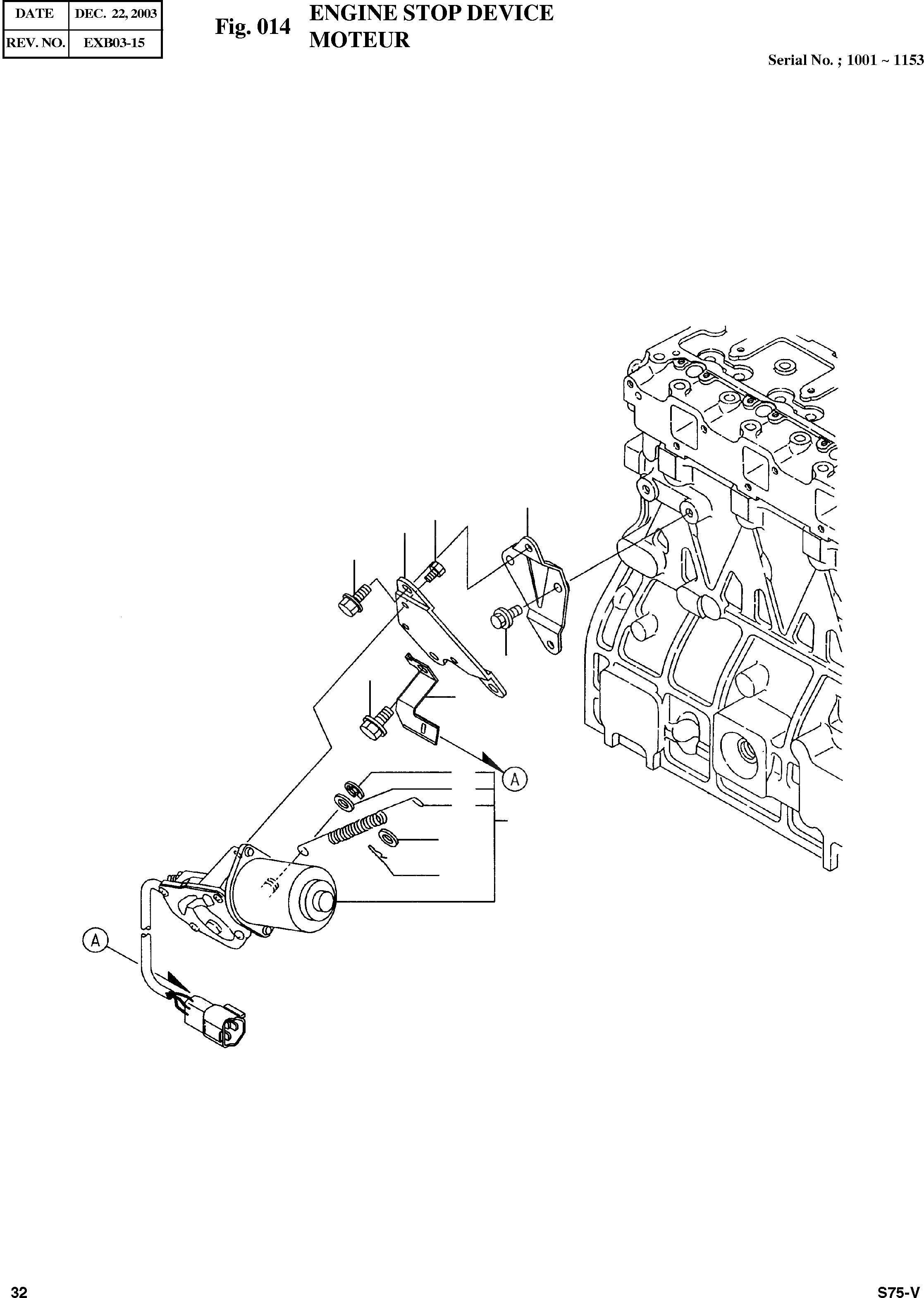 | DATE | DEC. 22, 2003 |
|---|---|
| REV. NO. | EXB03-15 |

Fig. 014 ENGINE STOP DEVICE
MOTEUR

Serial No. ; 1001 ~ 1153

A

A

32

S75-V