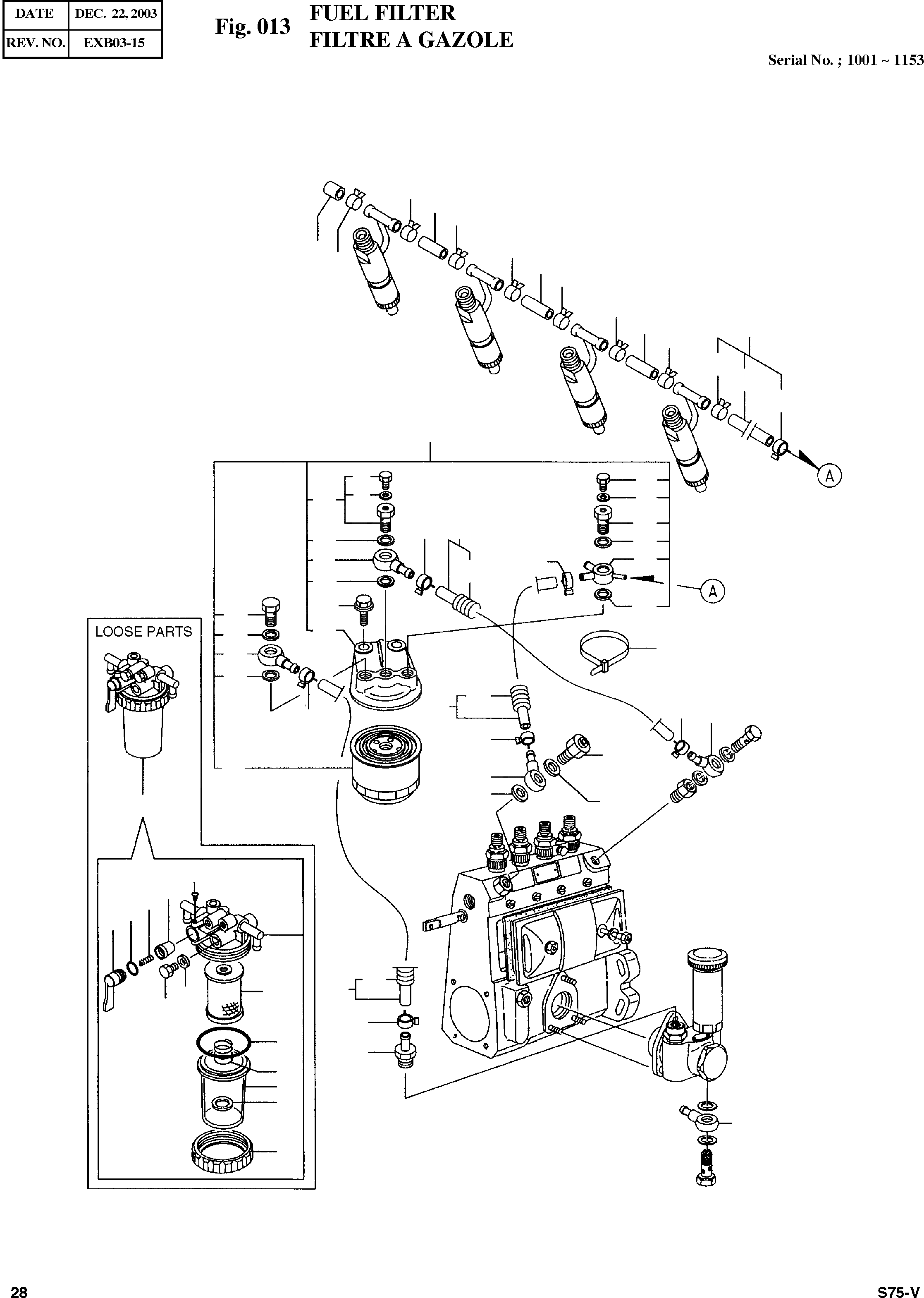 | DATE | DEC. 22, 2003 |
|---|---|
| REV. NO. | EXB03-15 |

Fig. 013 FUEL FILTER
FILTRE A GAZOLE

Serial No. ; 1001 ~ 1153

A

A

LOOSE PARTS

28

S75-V