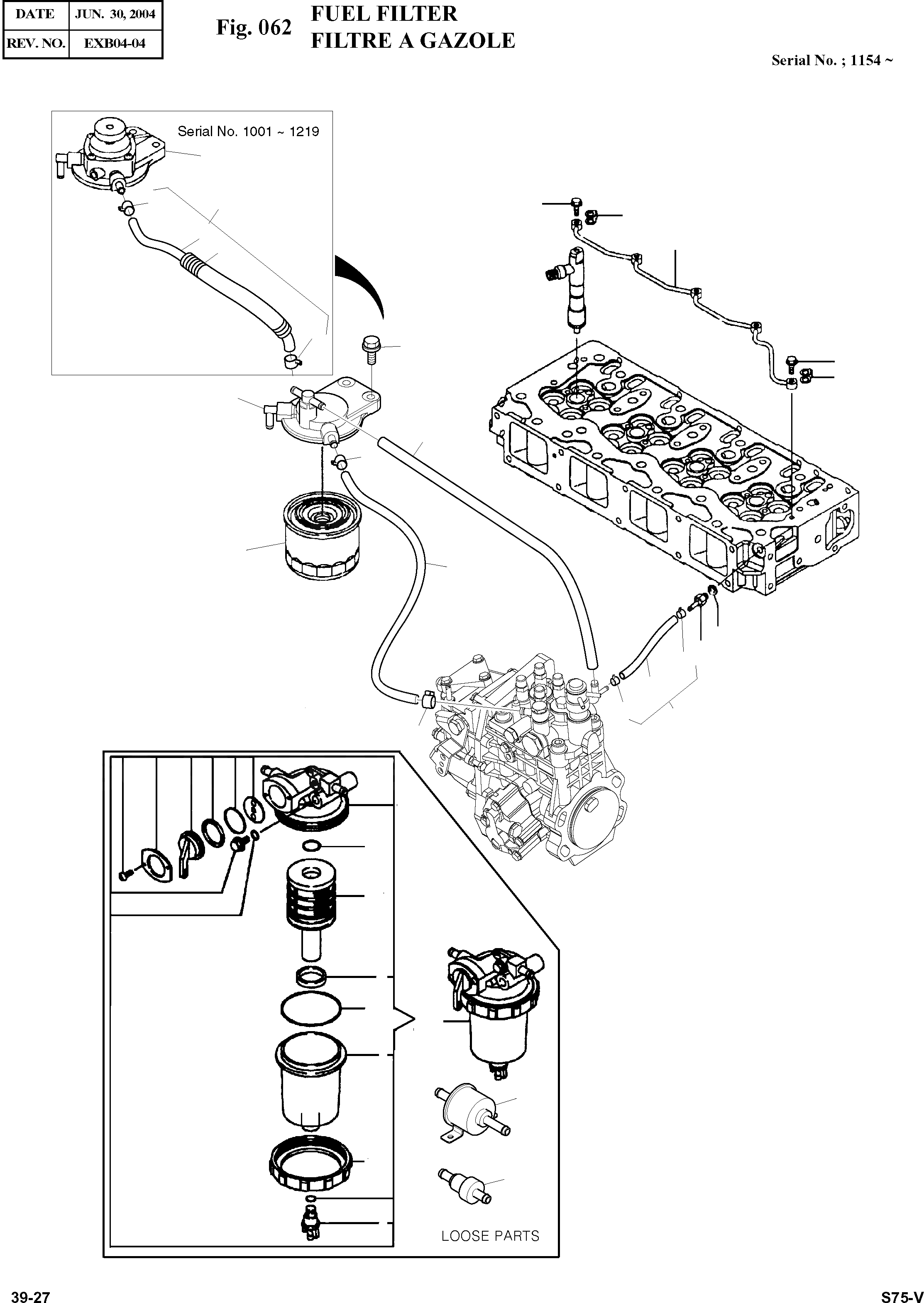 | DATE | JUN. 30, 2004 |
|---|---|
| REV. NO. | EXB04-04 |

Fig. 062 FUEL FILTER
FILTRE A GAZOLE

Serial No. ; 1154 ~

Serial No. 1001 ~ 1219

LOOSE PARTS

39-27

S75-V