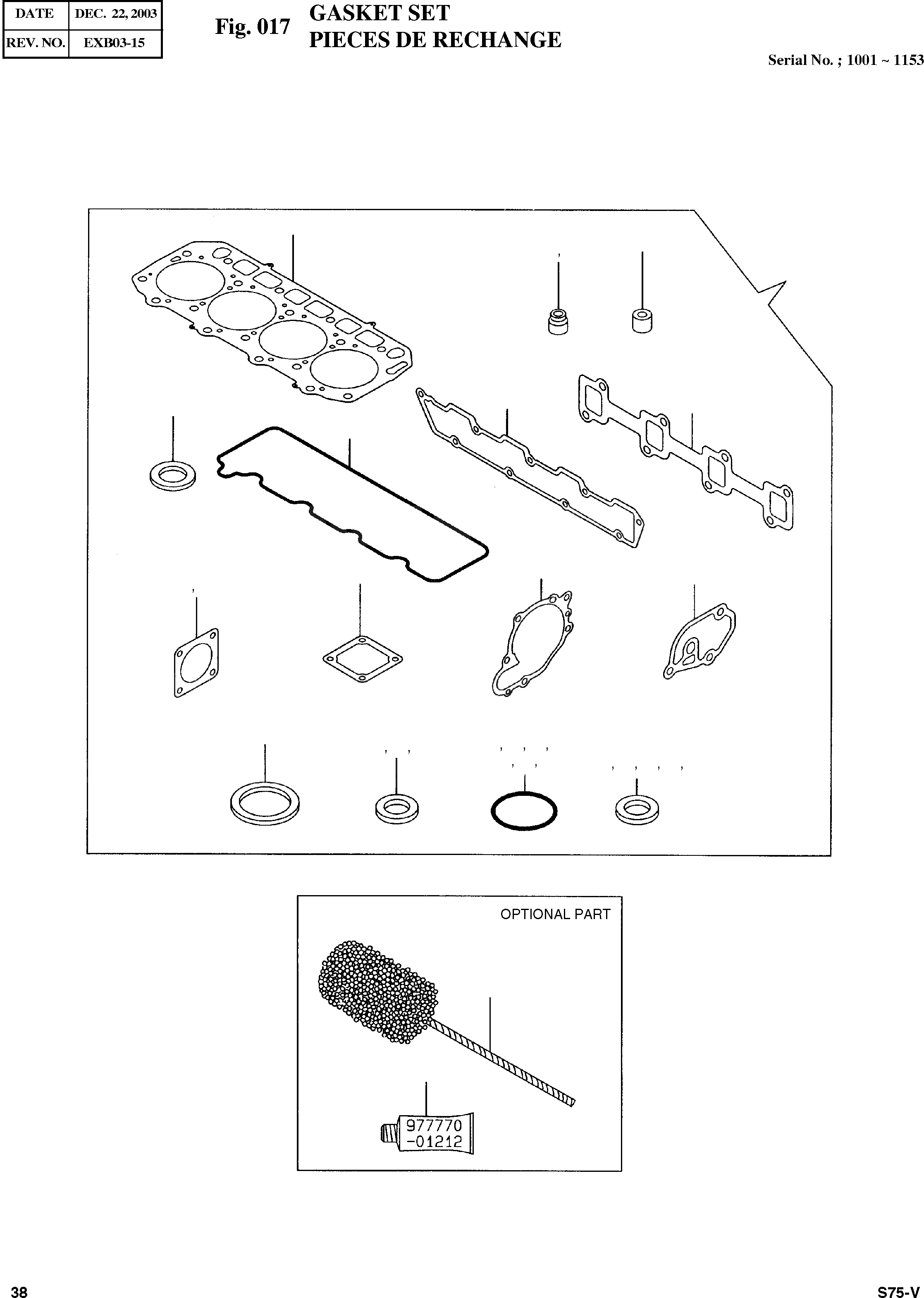 | DATE | DEC. 22, 2003 |
|---|---|
| REV. NO. | EXB03-15 |

Fig. 017 GASKET SET
PIECES DE RECHANGE

Serial No. ; 1001 ~ 1153

OPTIONAL PART

977770
-01212

38

S75-V