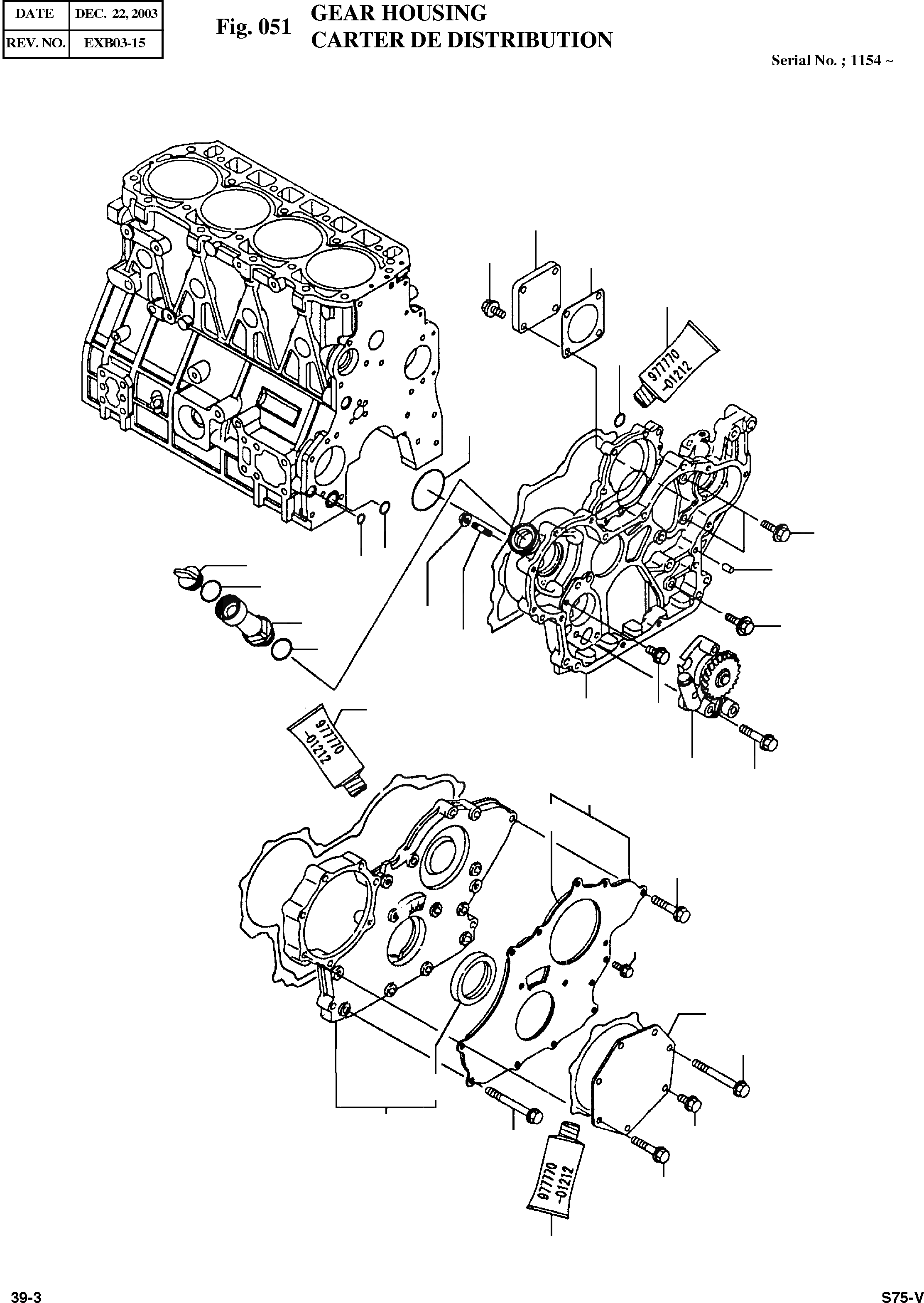 | DATE | DEC. 22, 2003 |
|---|---|
| REV. NO. | EXB03-15 |

Fig. 051 GEAR HOUSING
CARTER DE DISTRIBUTION

Serial No. ; 1154 ~

977770
-01212

977770
-01212

977770
-01212

39-3

S75-V