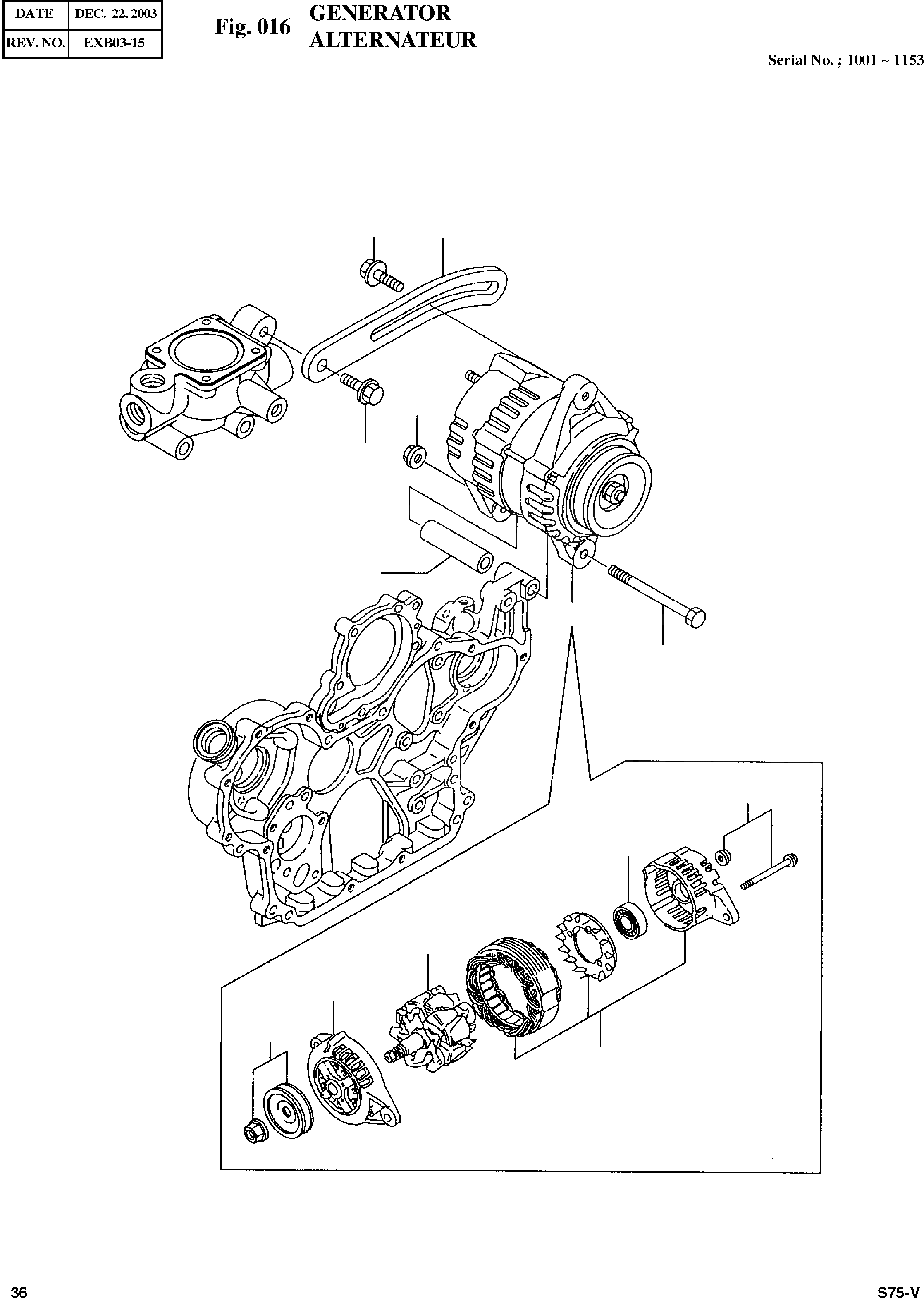 | DATE | DEC. 22, 2003 |
|---|---|
| REV. NO. | EXB03-15 |

Fig. 016 GENERATOR
ALTERNATEUR

Serial No. ; 1001 ~ 1153

36

S75-V