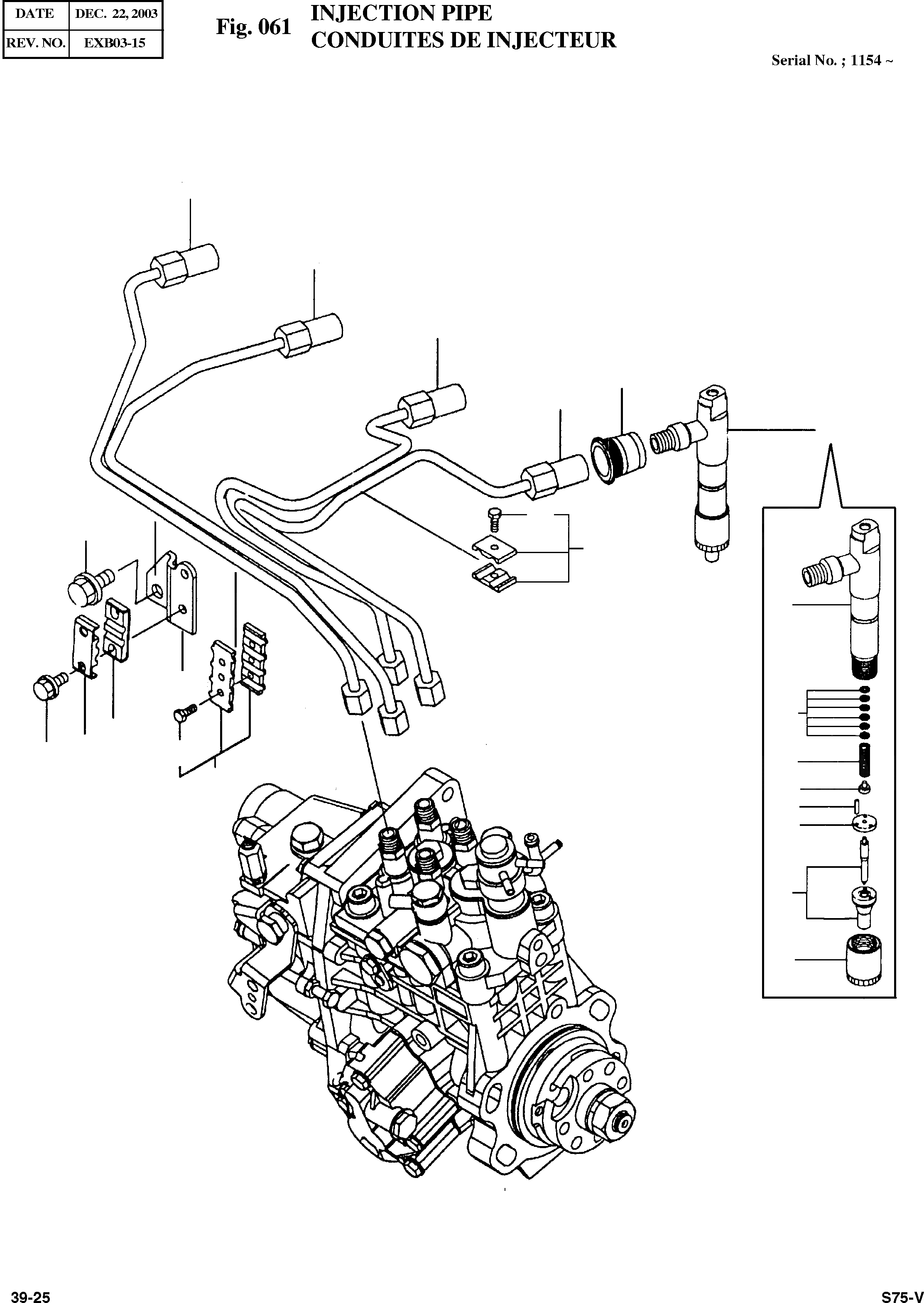 | DATE | DEC. 22, 2003 |
|---|---|
| REV. NO. | EXB03-15 |

Fig. 061 INJECTION PIPE
CONDUITES DE INJECTEUR

Serial No. ; 1154 ~

39-25

S75-V