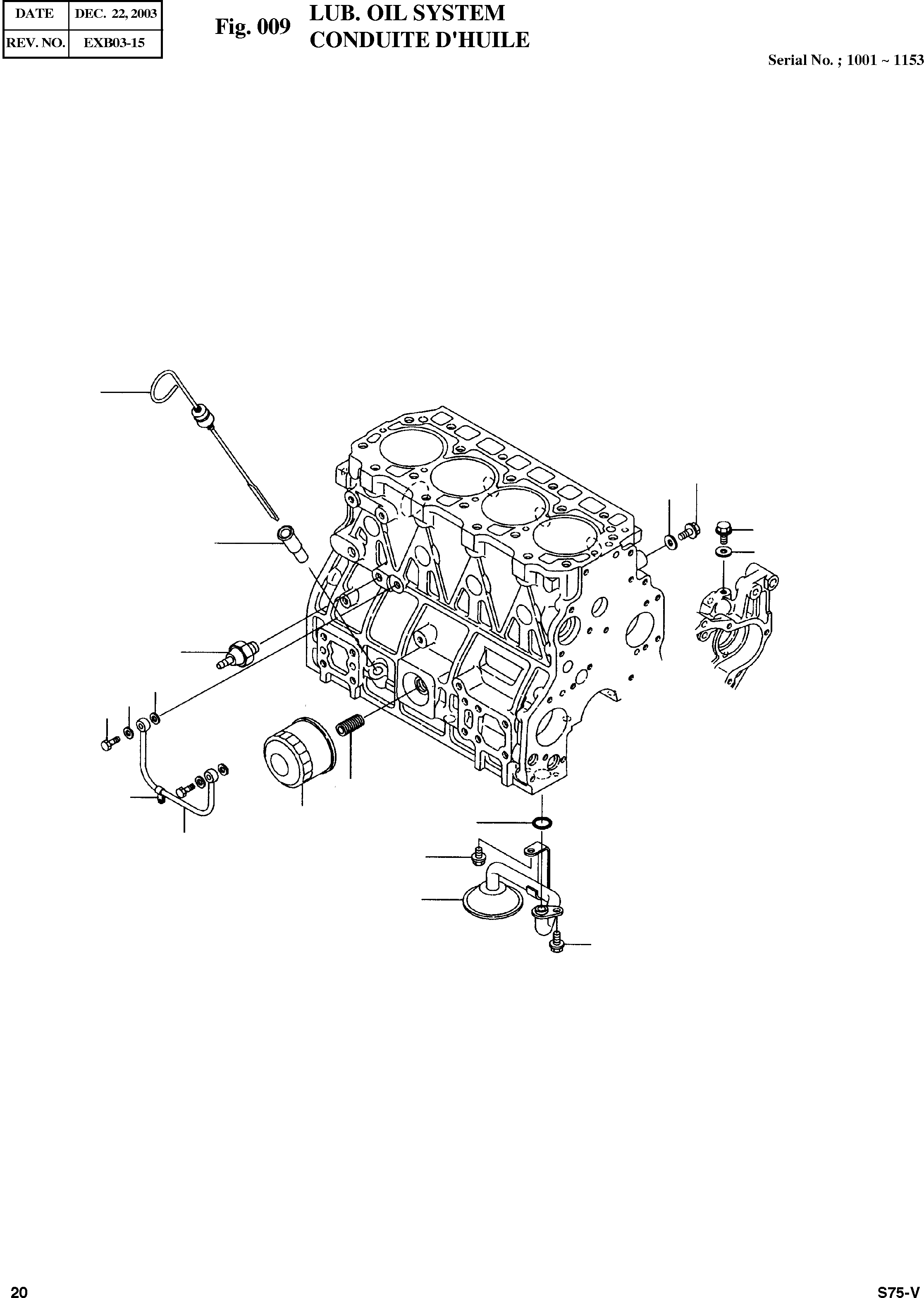 | DATE | DEC. 22, 2003 |
|---|---|
| REV. NO. | EXB03-15 |

Fig. 009 LUB. OIL SYSTEM
CONDUITE D'HUILE

Serial No. ; 1001 ~ 1153

20

S75-V