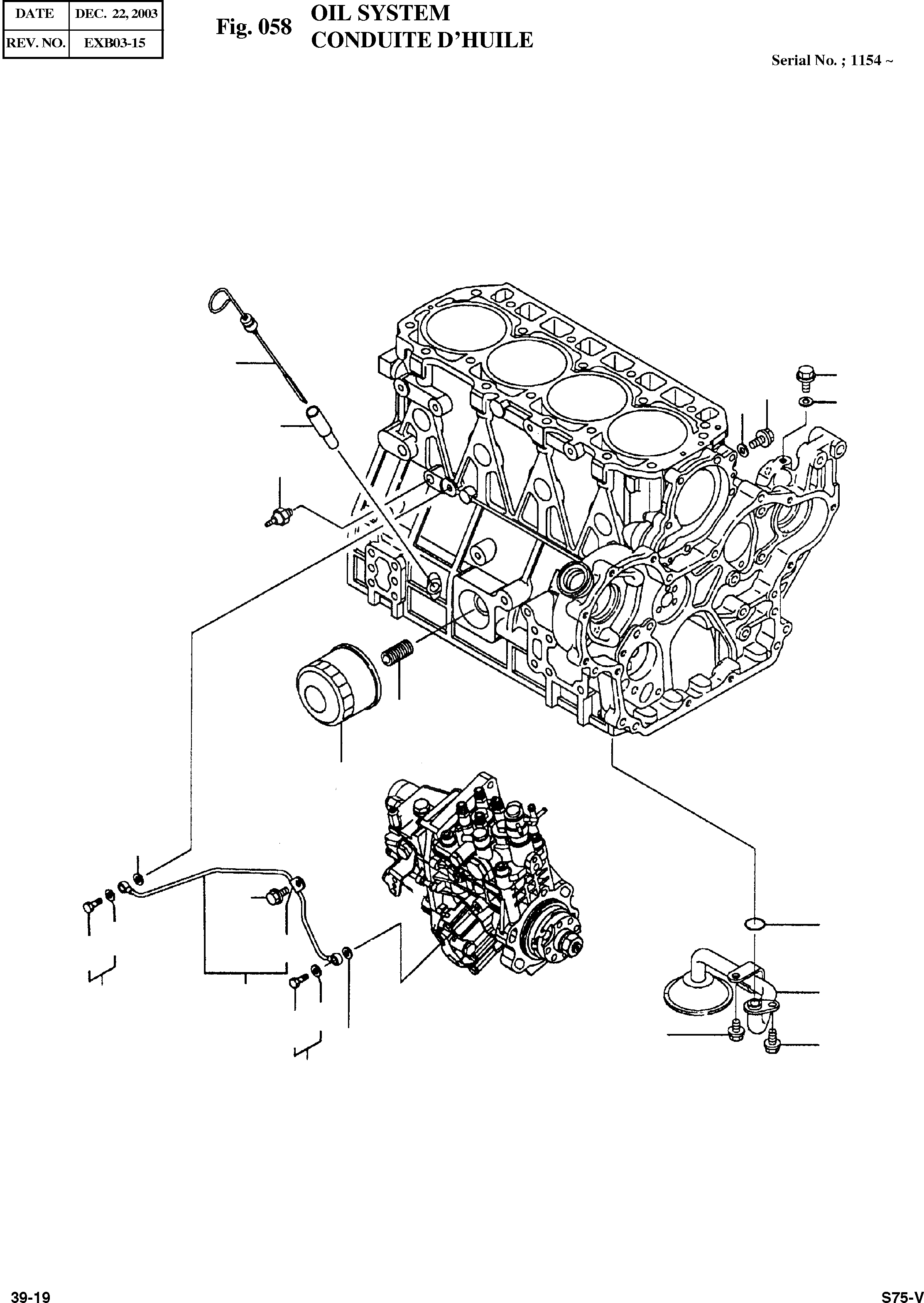 | DATE | DEC. 22, 2003 |
|---|---|
| REV. NO. | EXB03-15 |

Fig. 058 OIL SYSTEM
CONDUITE D'HUILE

Serial No. ; 1154 ~

39-19

S75-V