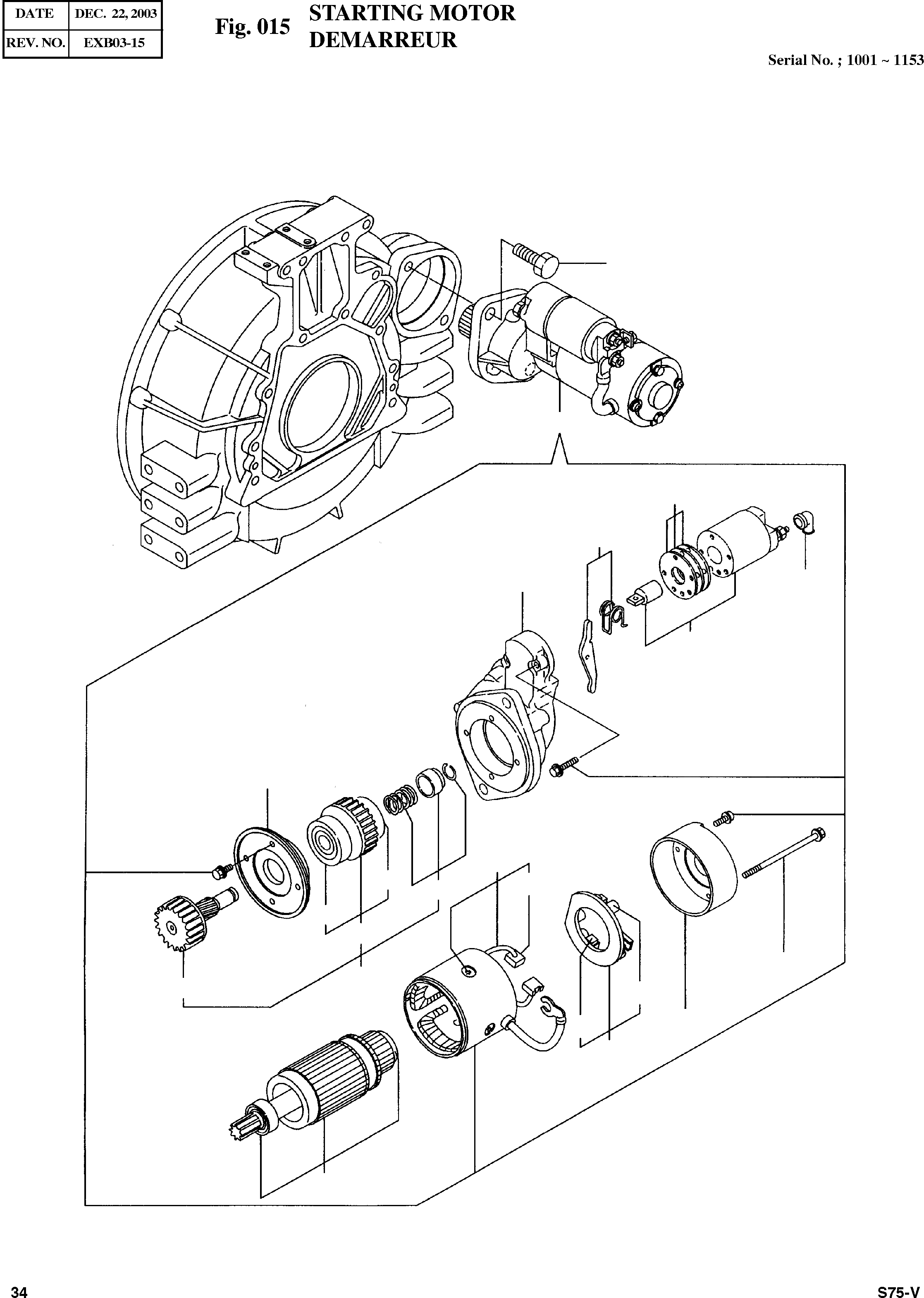 | DATE | DEC. 22, 2003 |
|---|---|
| REV. NO. | EXB03-15 |

Fig. 015 STARTING MOTOR
DEMARREUR

Serial No. ; 1001 ~ 1153

34

S75-V