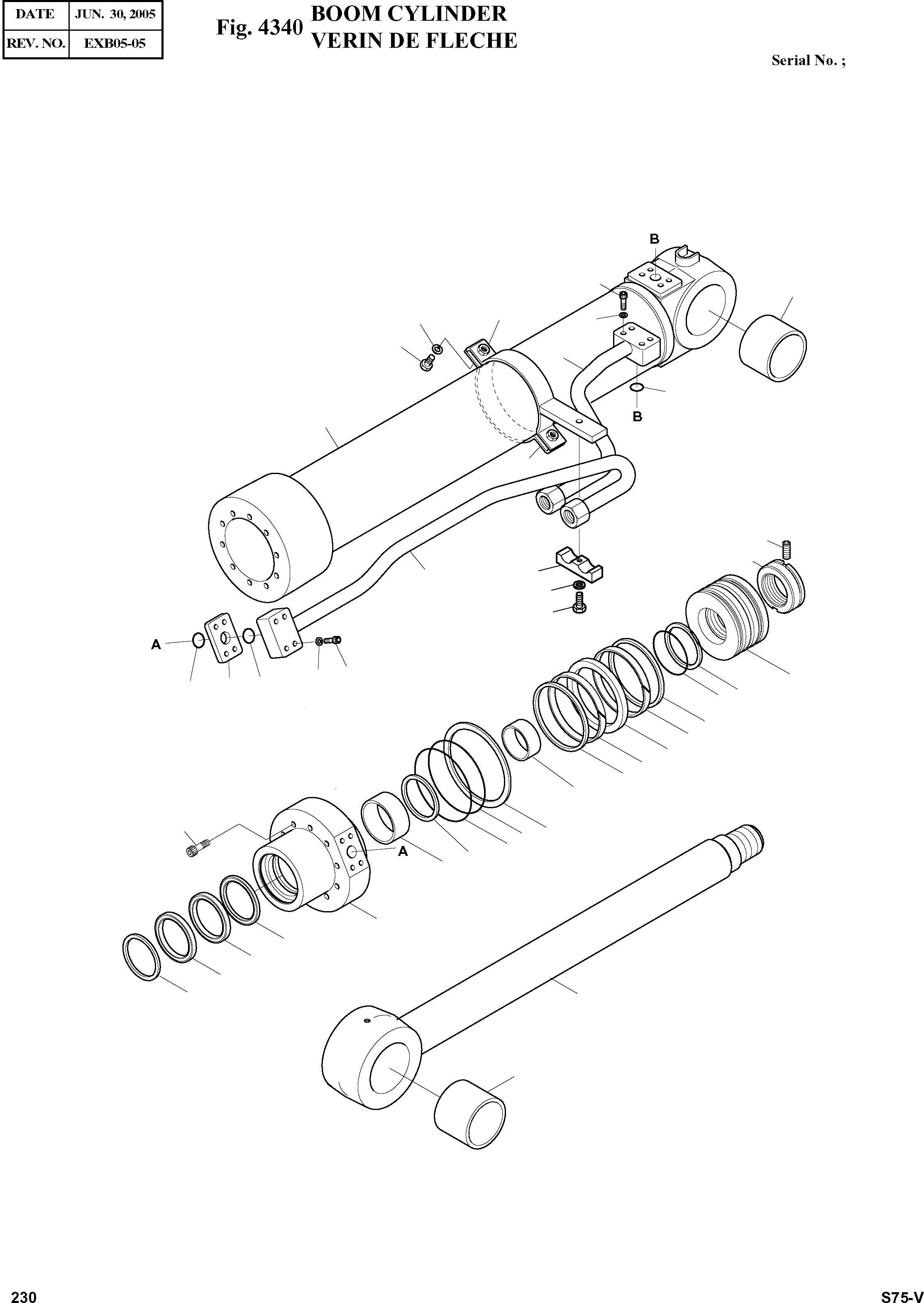 | DATE | JUN. 30, 2005 |
|---|---|
| REV. NO. | EXB05-05 |

Fig. 4340 BOOM CYLINDER
VERIN DE FLECHE

Serial No. ;

B

B

A

A

230

S75-V