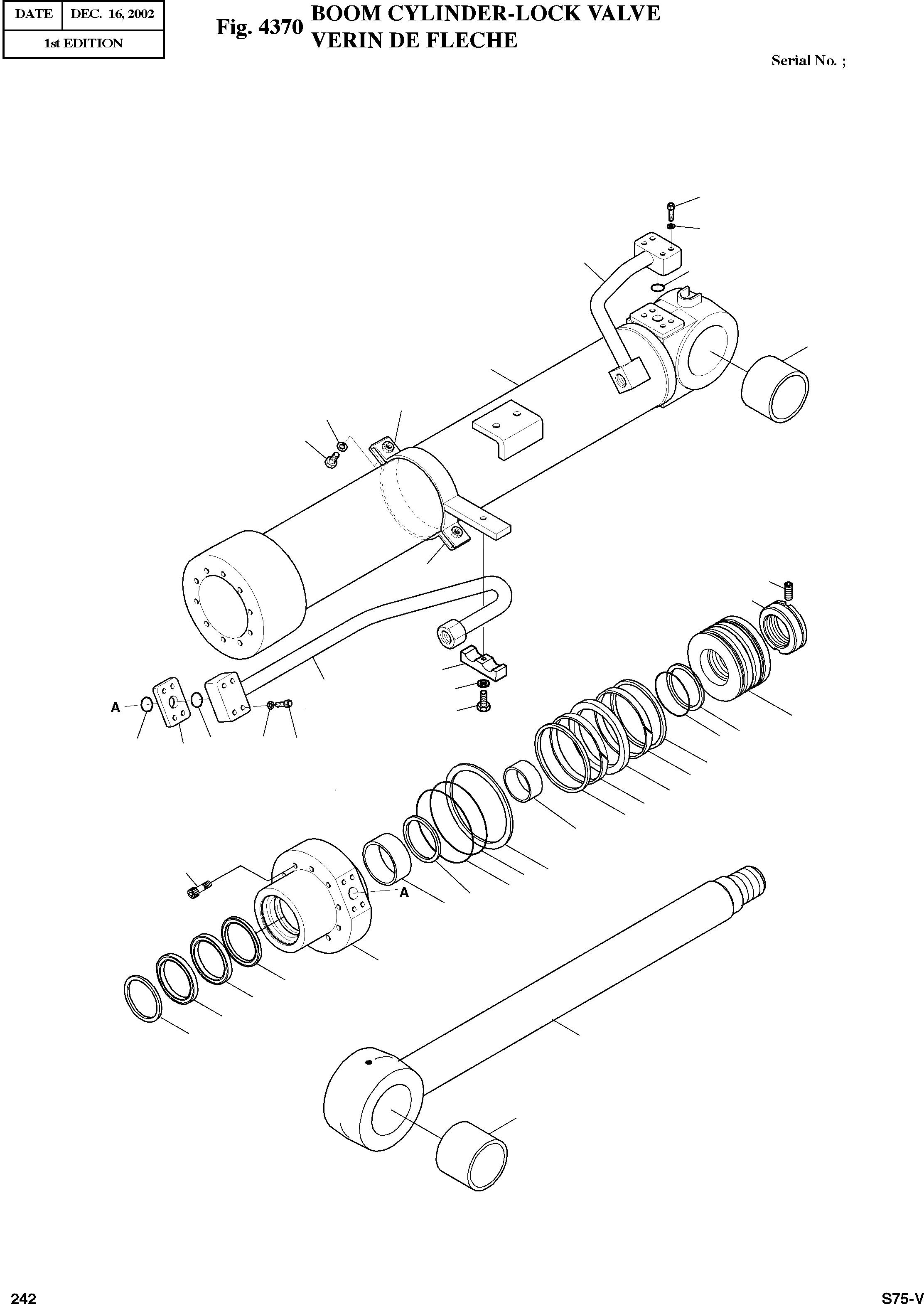 | DATE | DEC. 16, 2002 |
|---|---|
| 1st EDITION | |

Fig. 4370 BOOM CYLINDER-LOCK VALVE
VERIN DE FLECHE

Serial No. ;

A

A

242

S75-V