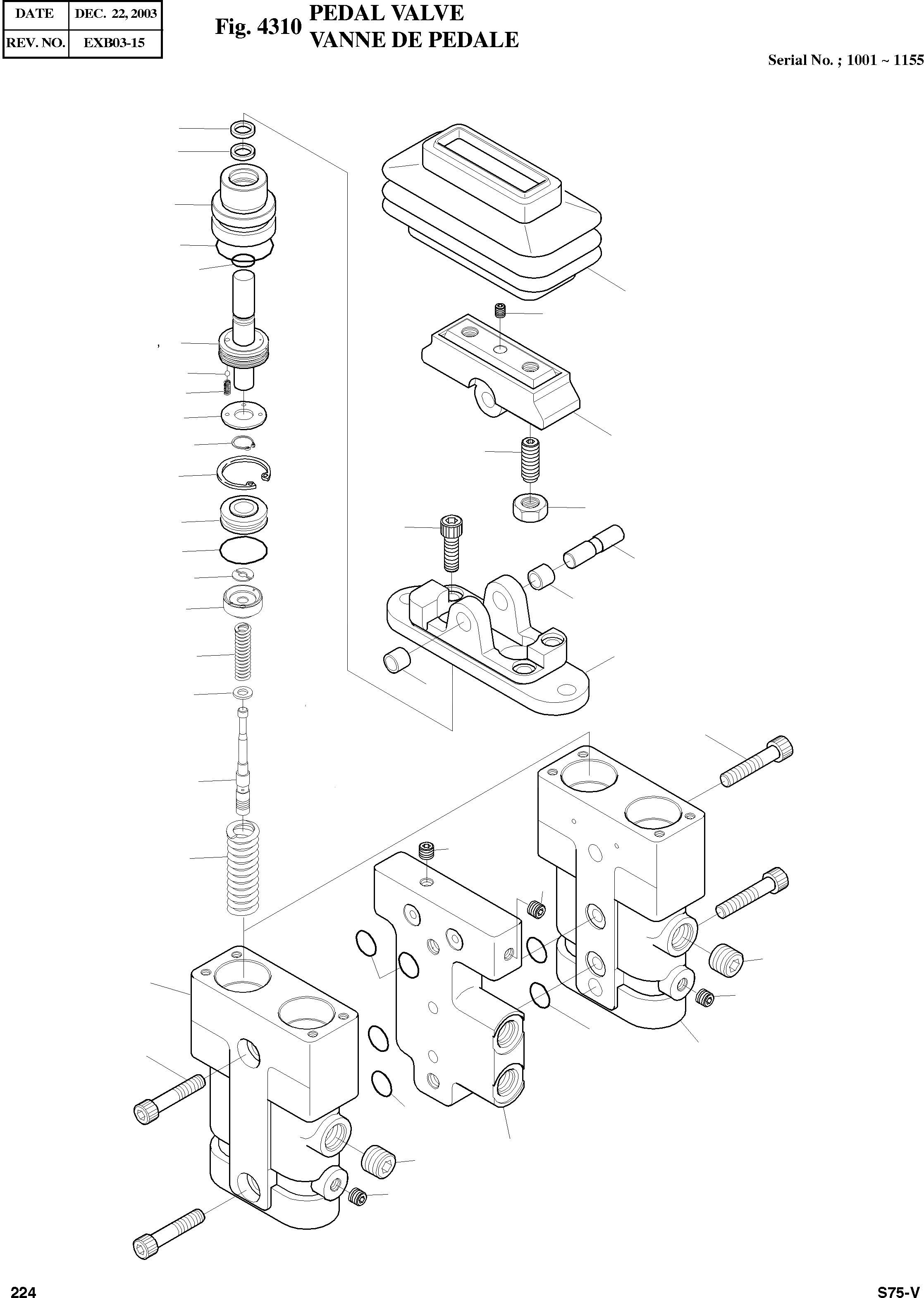 | DATE | DEC. 22, 2003 |
|---|---|
| REV. NO. | EXB03-15 |

Fig. 4310 PEDAL VALVE
VANNE DE PEDALE

Serial No. ; 1001 ~ 1155

224

S75-V