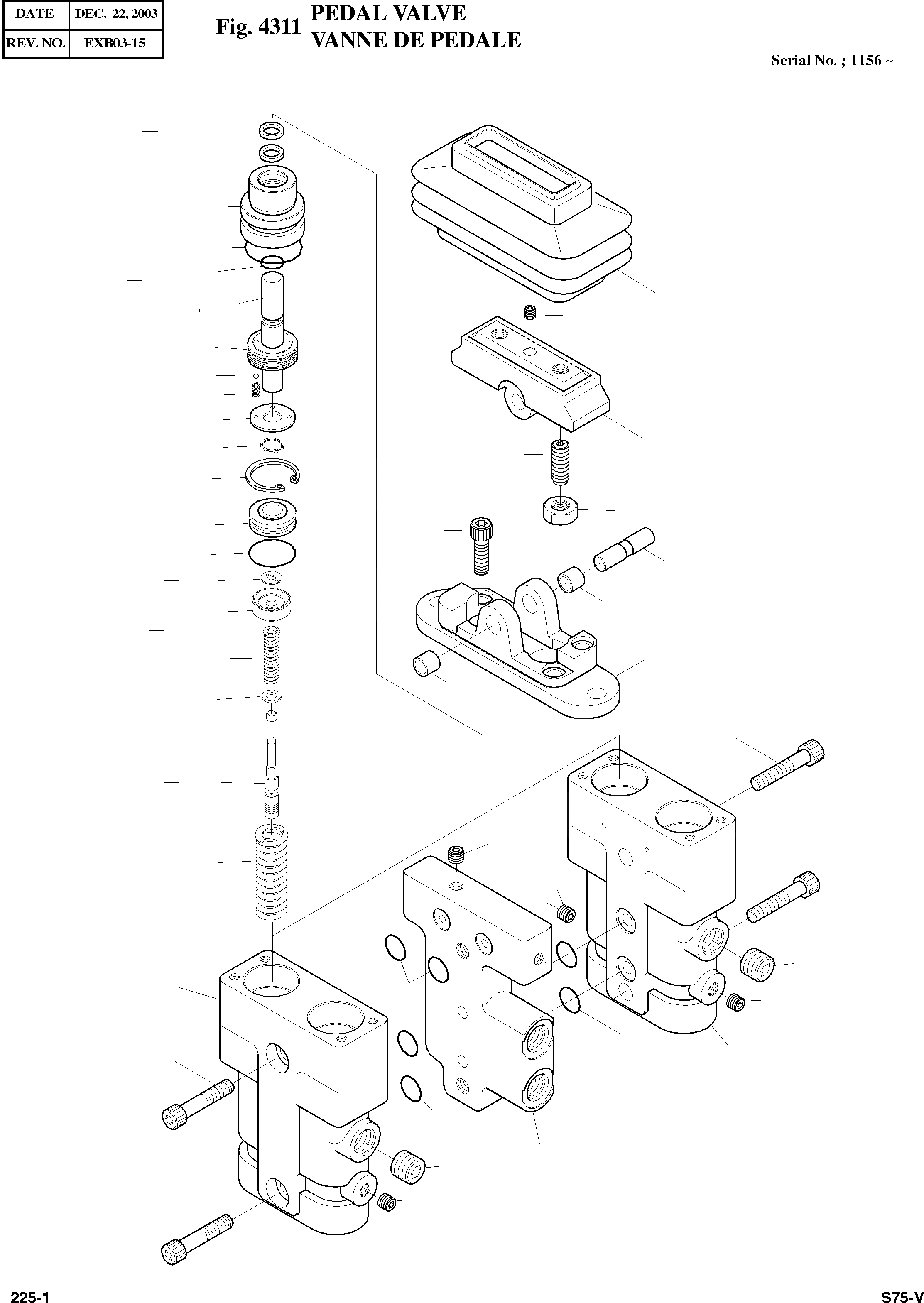 | DATE | DEC. 22, 2003 |
|---|---|
| REV. NO. | EXB03-15 |

Fig. 4311 PEDAL VALVE
VANNE DE PEDALE

Serial No. ; 1156 ~

225-1

S75-V