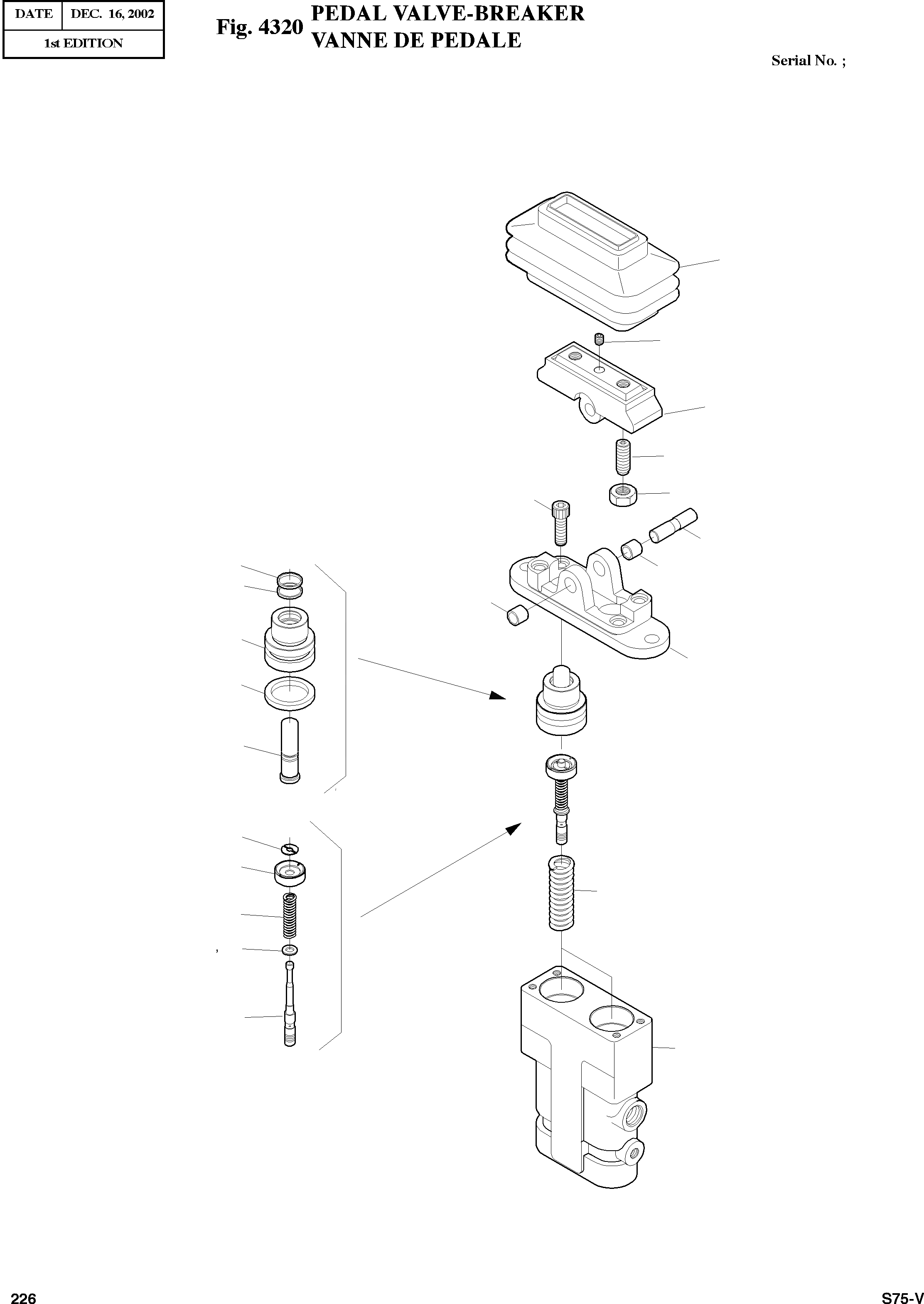 | DATE | DEC. 16, 2002 |
|---|---|
| 1st EDITION | |

Fig. 4320 PEDAL VALVE-BREAKER VANNE DE PEDALE

Serial No. ;

226

S75-V