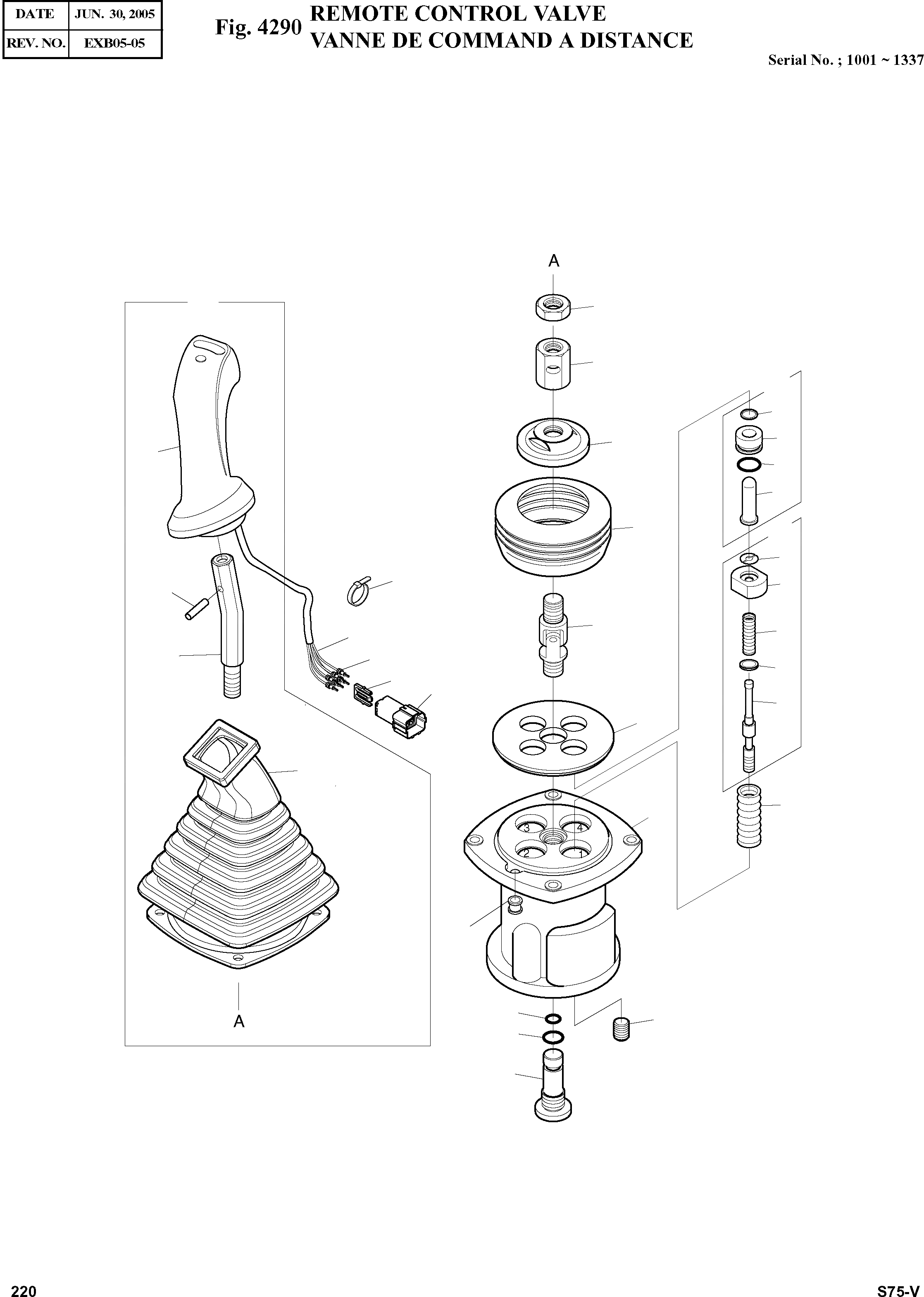 | DATE | JUN. 30, 2005 |
|---|---|
| REV. NO. | EXB05-05 |

Fig. 4290 REMOTE CONTROL VALVE
VANNE DE COMMAND A DISTANCE

Serial No. ; 1001 ~ 1337

A

3 4
2 1

A

220

S75-V