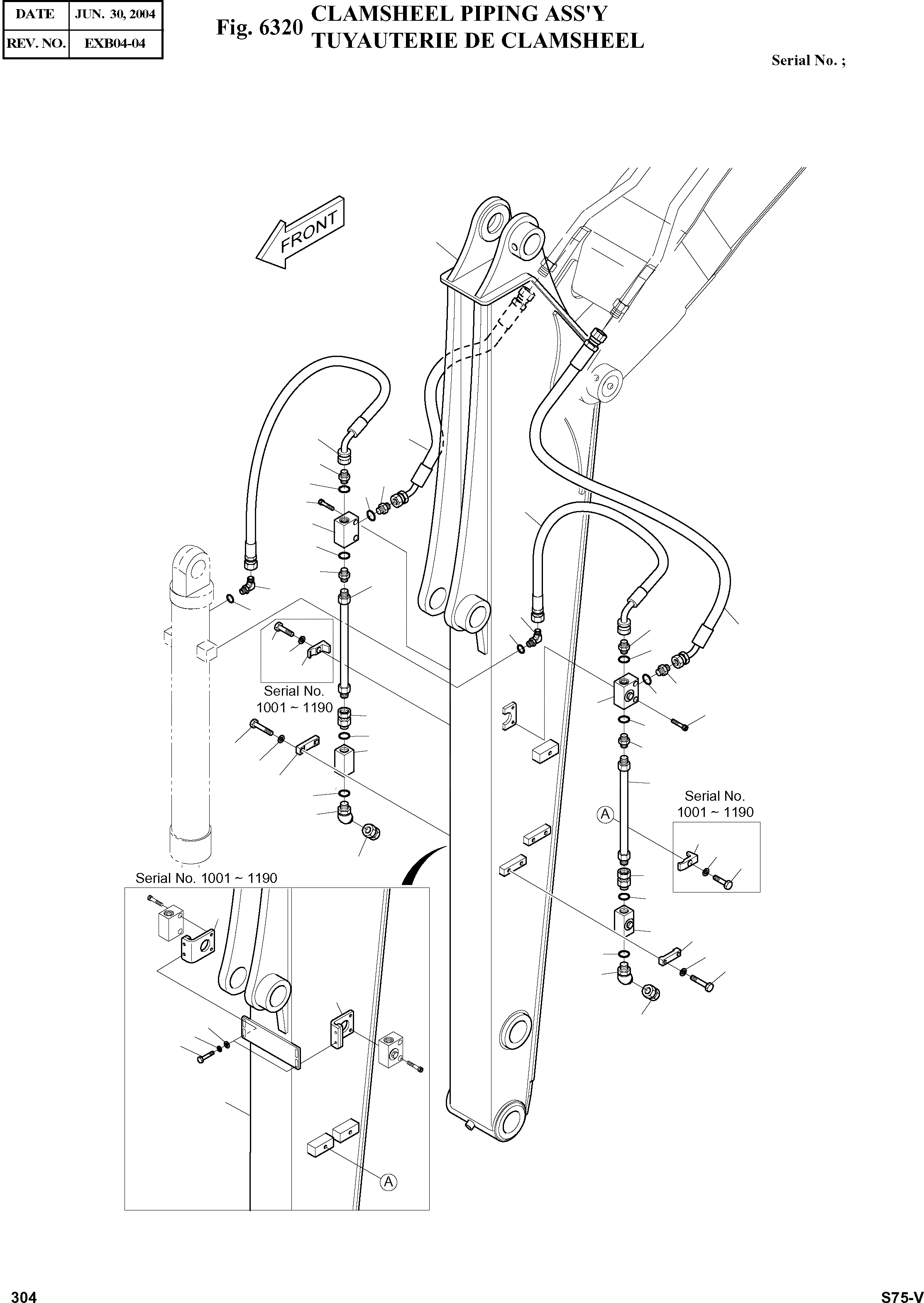 | DATE | JUN. 30, 2004 |
|---|---|
| REV. NO. | EXB04-04 |

Fig. 6320 CLAMSHEEL PIPING ASS'Y
TUYAUTERIE DE CLAMSHEEL

Serial No. ;

FRONT

Serial No.
1001 ~ 1190

Serial No.
1001 ~ 1190

A

Serial No. 1001 ~ 1190

A

304

S75-V