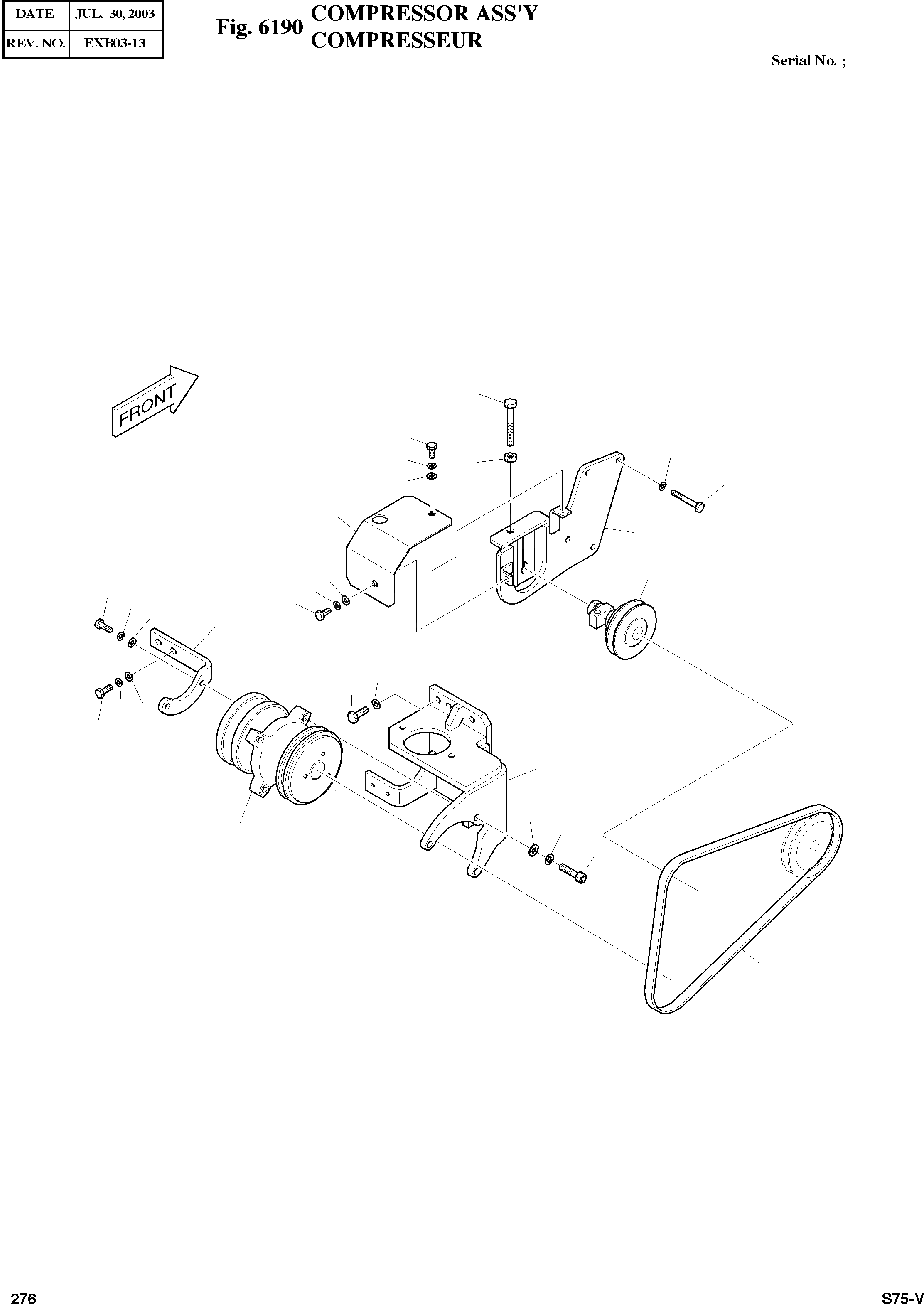 | DATE | JUL. 30, 2003 |
|---|---|
| REV. NO. | EXB03-13 |

Fig. 6190 COMPRESSOR ASS'Y
COMPRESSEUR

Serial No. ;

FRONT

276

S75-V