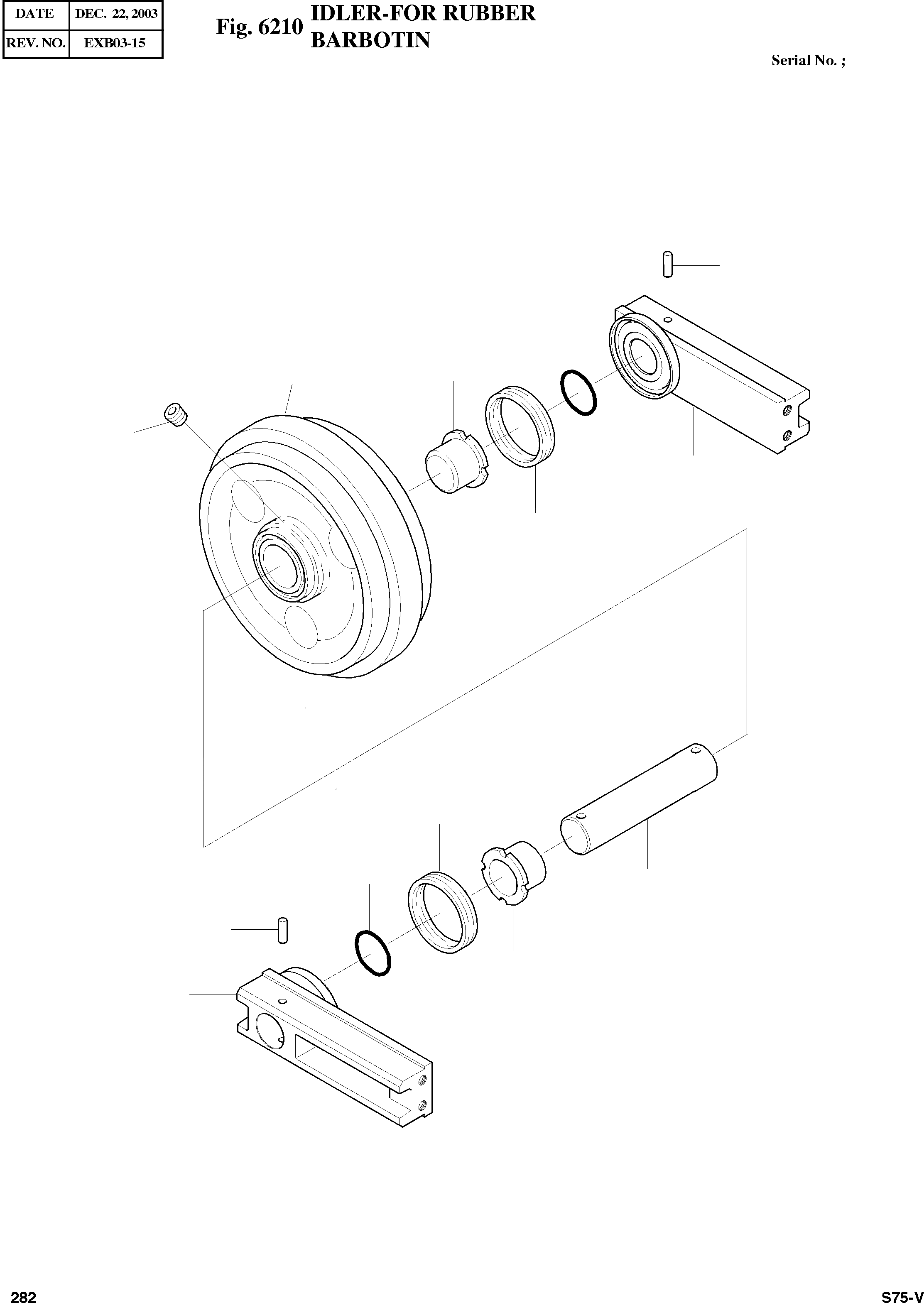 | DATE | DEC. 22, 2003 |
|---|---|
| REV. NO. | EXB03-15 |

Fig. 6210 IDLER-FOR RUBBER BARBOTIN

Serial No. ;

282

S75-V