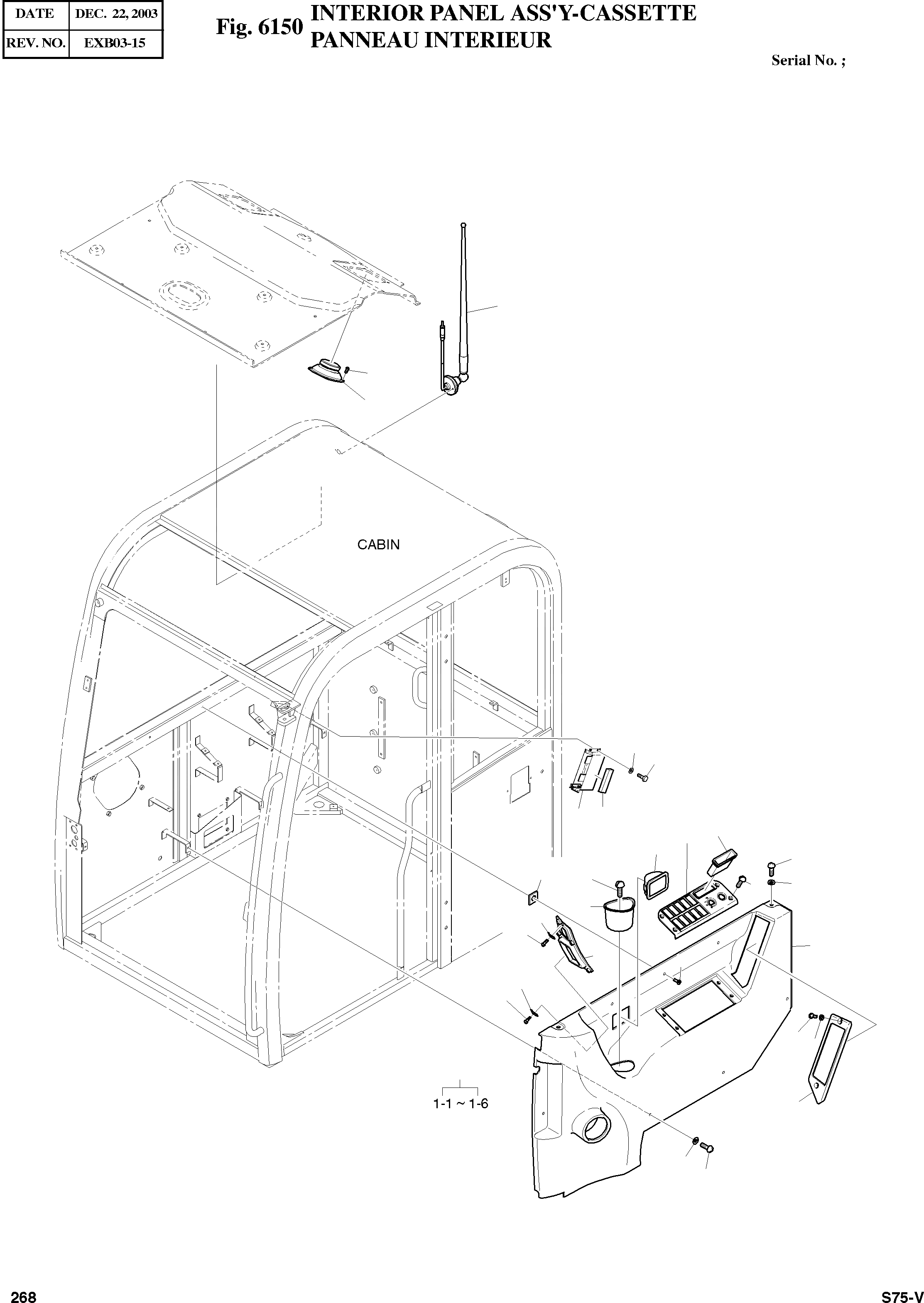 | DATE | DEC. 22, 2003 |
|---|---|
| REV. NO. | EXB03-15 |

Fig. 6150 INTERIOR PANEL ASS'Y-CASSETTE
PANNEAU INTERIEUR

Serial No. ;

CABIN

1-1 ~ 1-6

268

S75-V