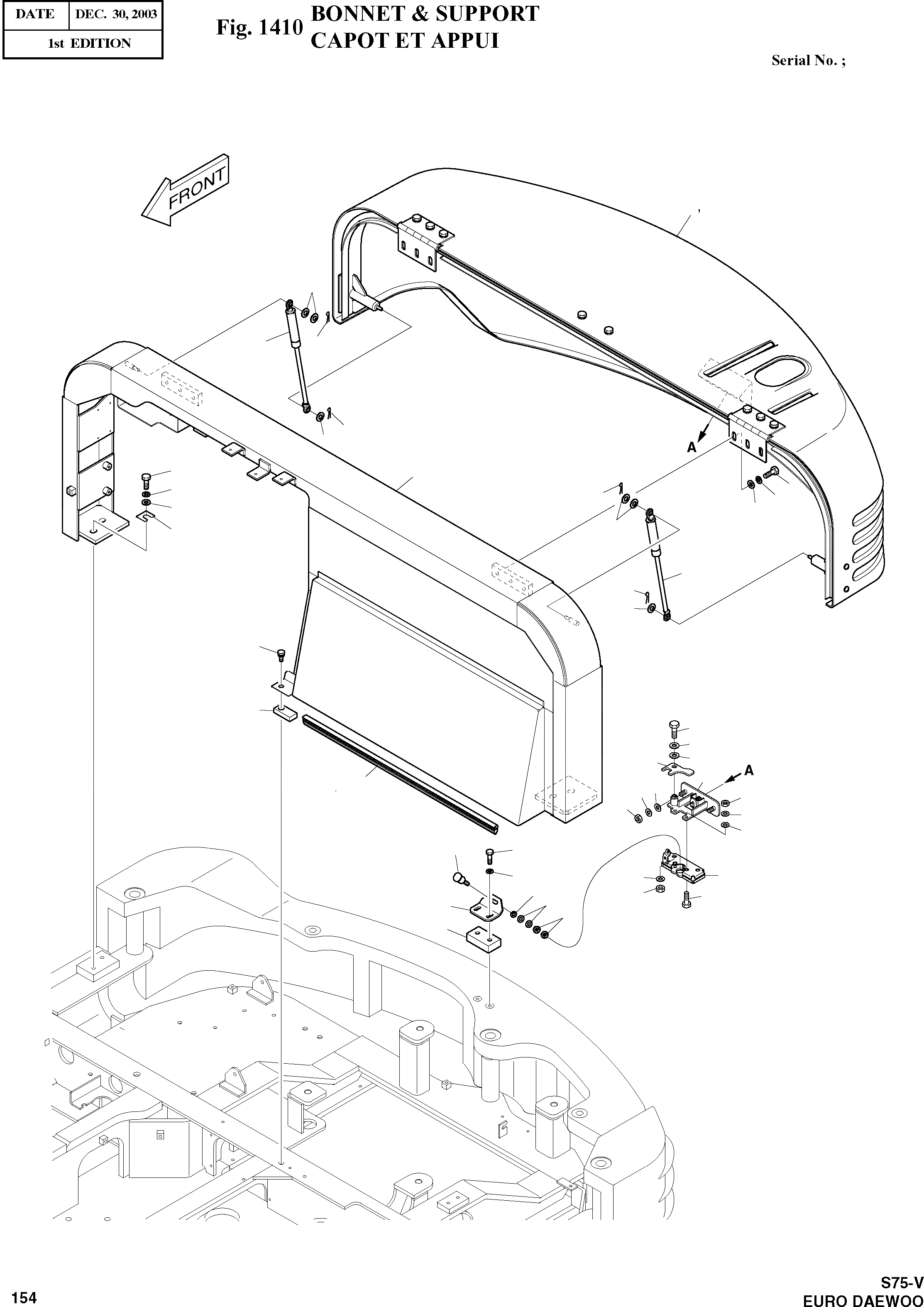 | DATE | DEC. 30, 2003 |
|---|---|
| 1st EDITION | |

Fig. 1410 BONNET & SUPPORT
CAPOT ET APPUI

Serial No. ;

FRONT

A

A

154

S75-V
EURO DAEWOO