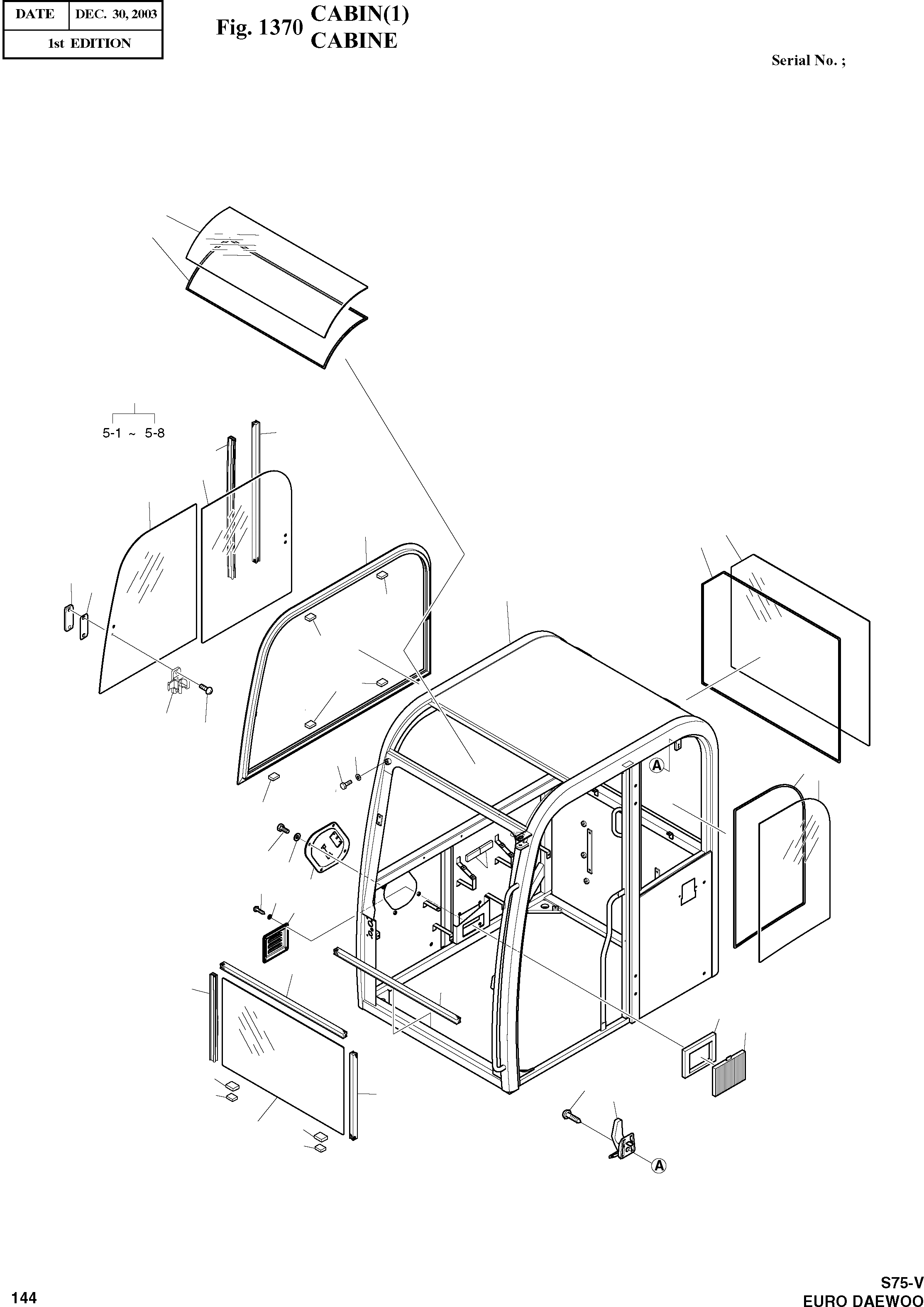 | DATE | DEC. 30, 2003 |
|---|---|
| 1st EDITION | |

Fig. 1370 CABIN(1)
CABINE

Serial No. ;

5-1 ~ 5-8

A

A

144

S75-V
EURO DAEWOO