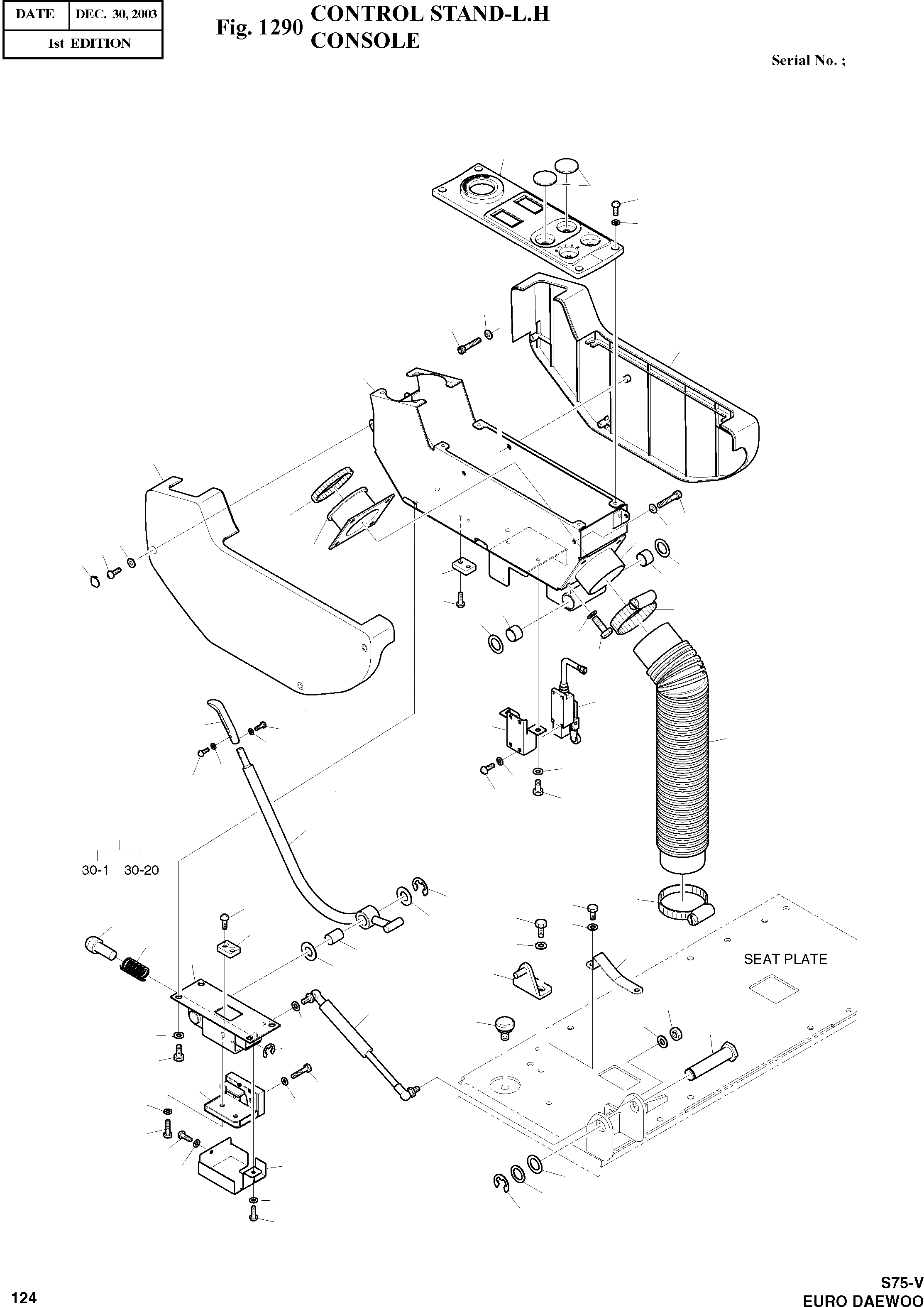 | DATE | DEC. 30, 2003 |
|---|---|
| 1st EDITION | |

Fig. 1290 CONTROL STAND-L.H CONSOLE

Serial No. ;

30-1 30-20

SEAT PLATE

124

S75-V
EURO DAEWOO