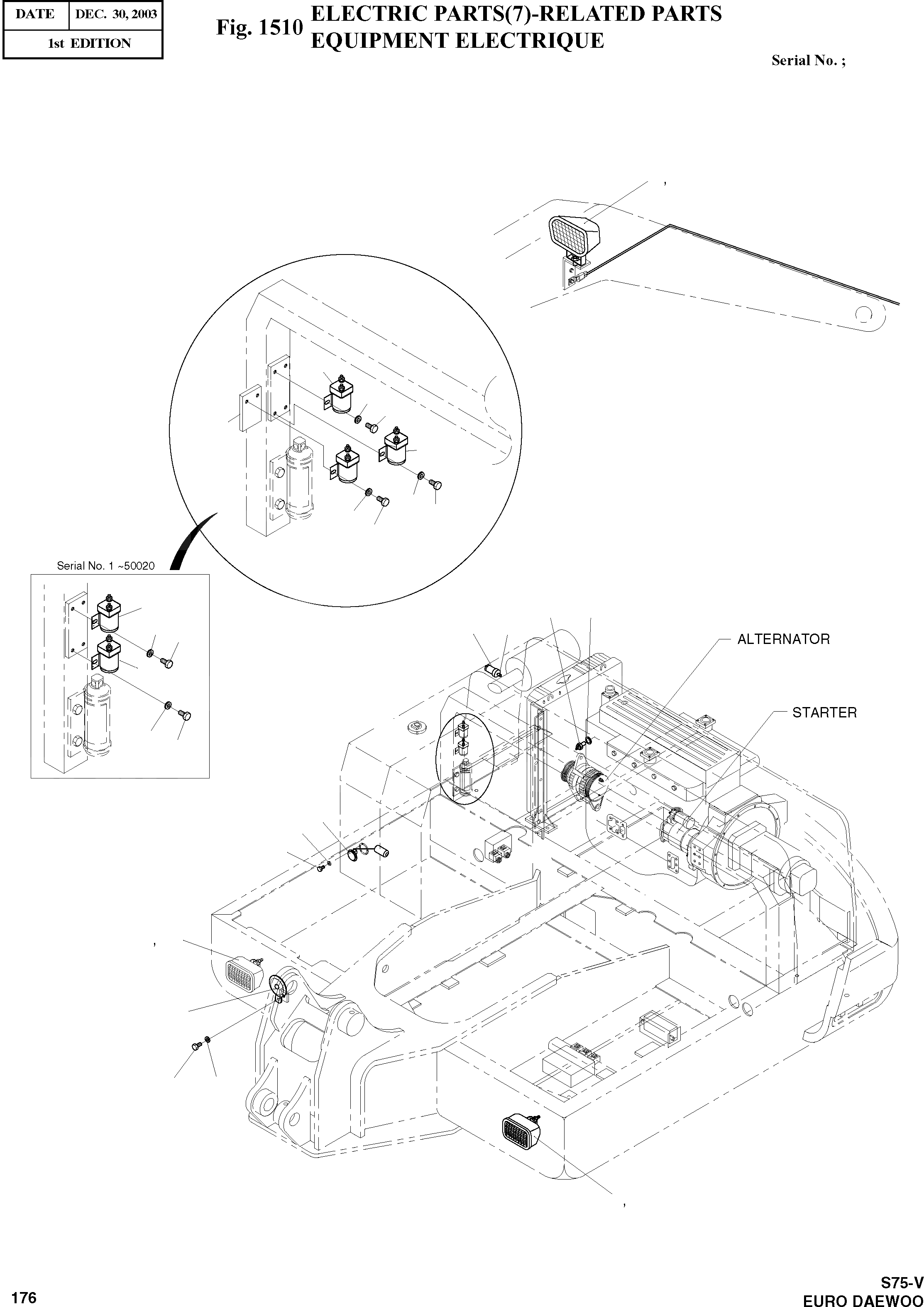 | DATE | DEC. 30, 2003 |
|---|---|
| 1st EDITION | |

Fig. 1510 ELECTRIC PARTS(7)-RELATED PARTS
EQUIPMENT ELECTRIQUE

Serial No. ;

,

Serial No. 1 ~50020

ALTERNATOR

STARTER

,

,

176

S75-V
EURO DAEWOO