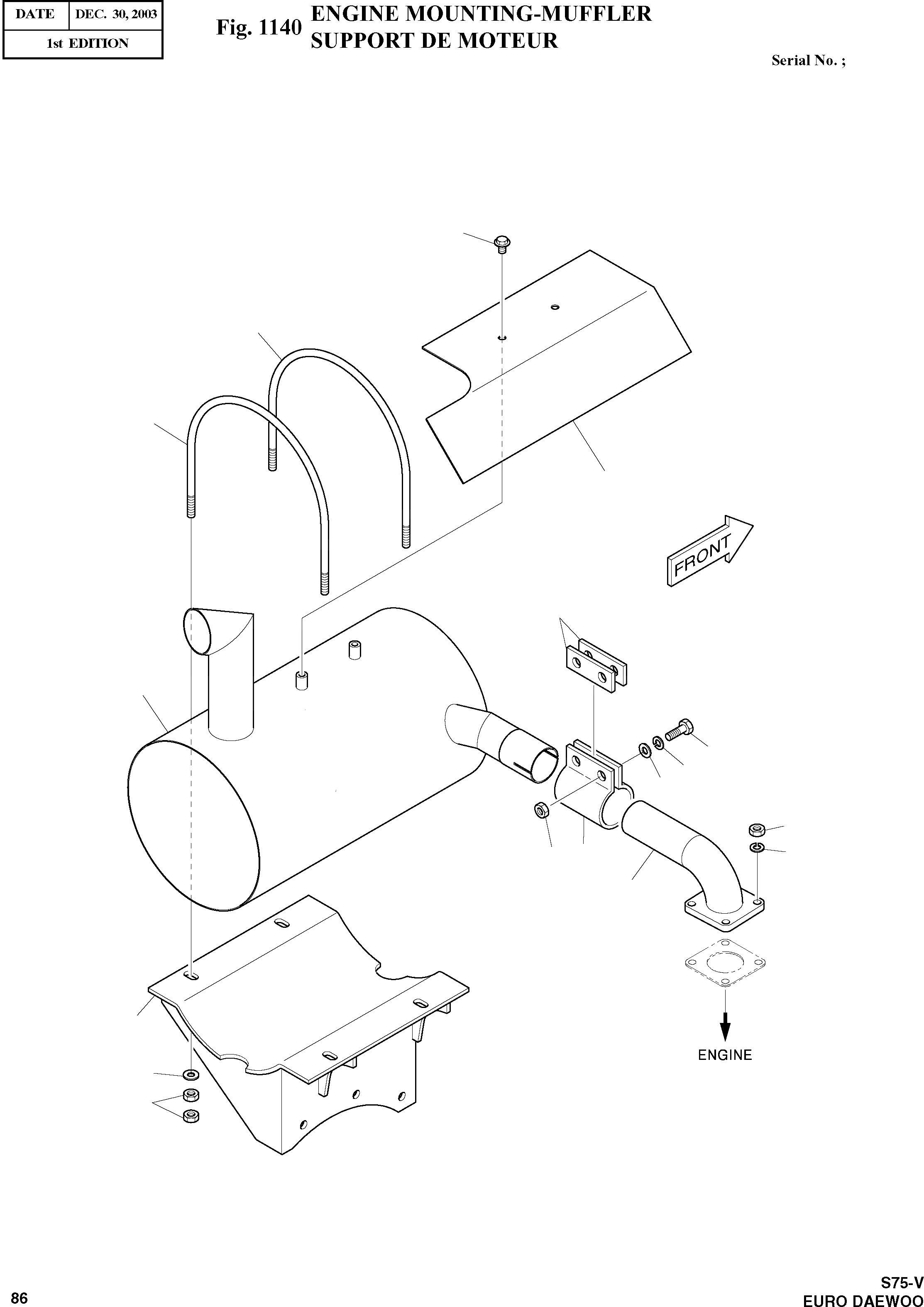 | DATE | DEC. 30, 2003 |
|---|---|
| 1st EDITION | |

Fig. 1140 ENGINE MOUNTING-MUFFLER
SUPPORT DE MOTEUR

Serial No. ;

FRONT

ENGINE

86

S75-V
EURO DAEWOO