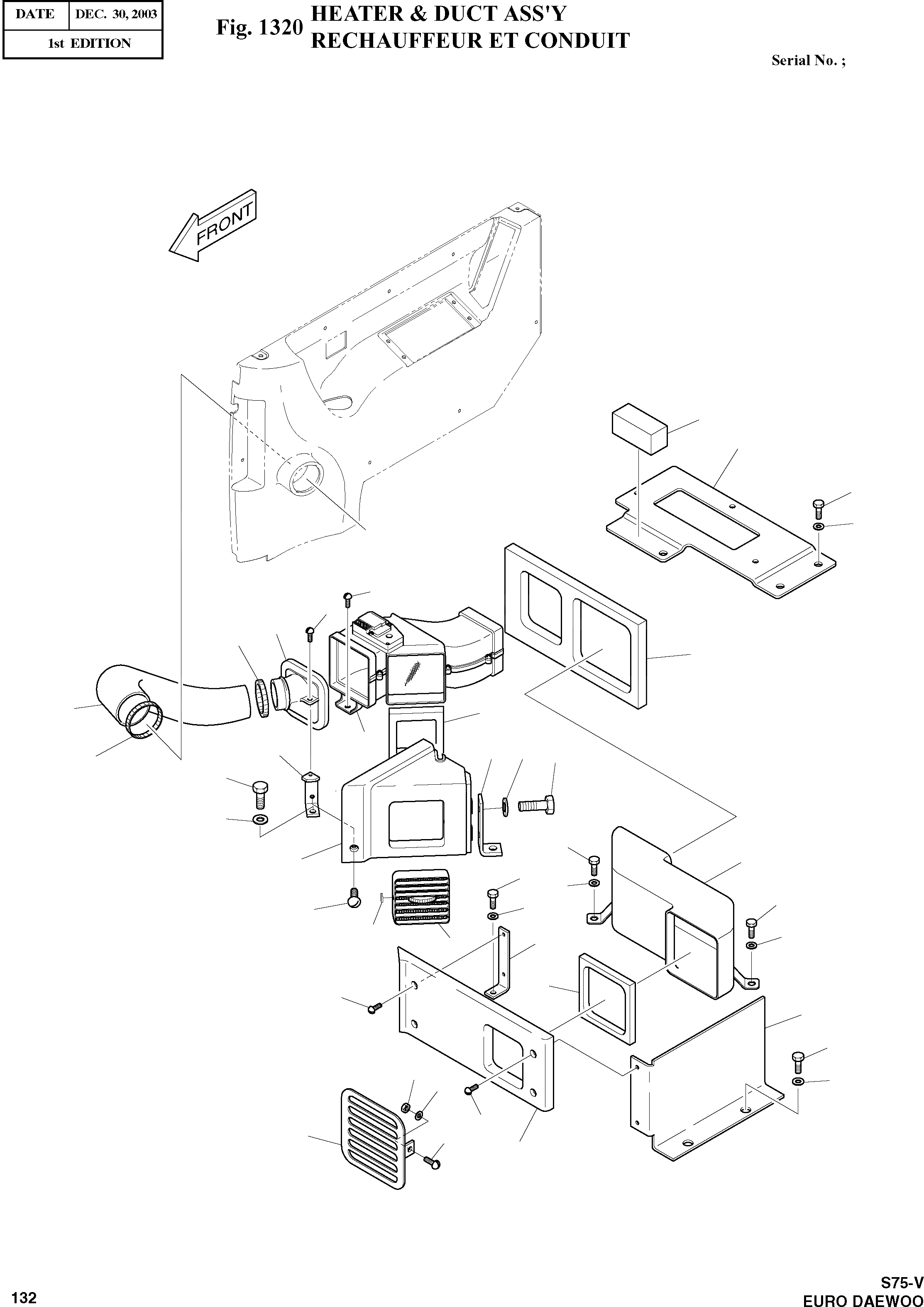 | DATE | DEC. 30, 2003 |
|---|---|
| 1st EDITION | |

Fig. 1320 HEATER & DUCT ASS'Y
RECHAUFFEUR ET CONDUIT

Serial No. ;

FRONT

132

S75-V
EURO DAEWOO