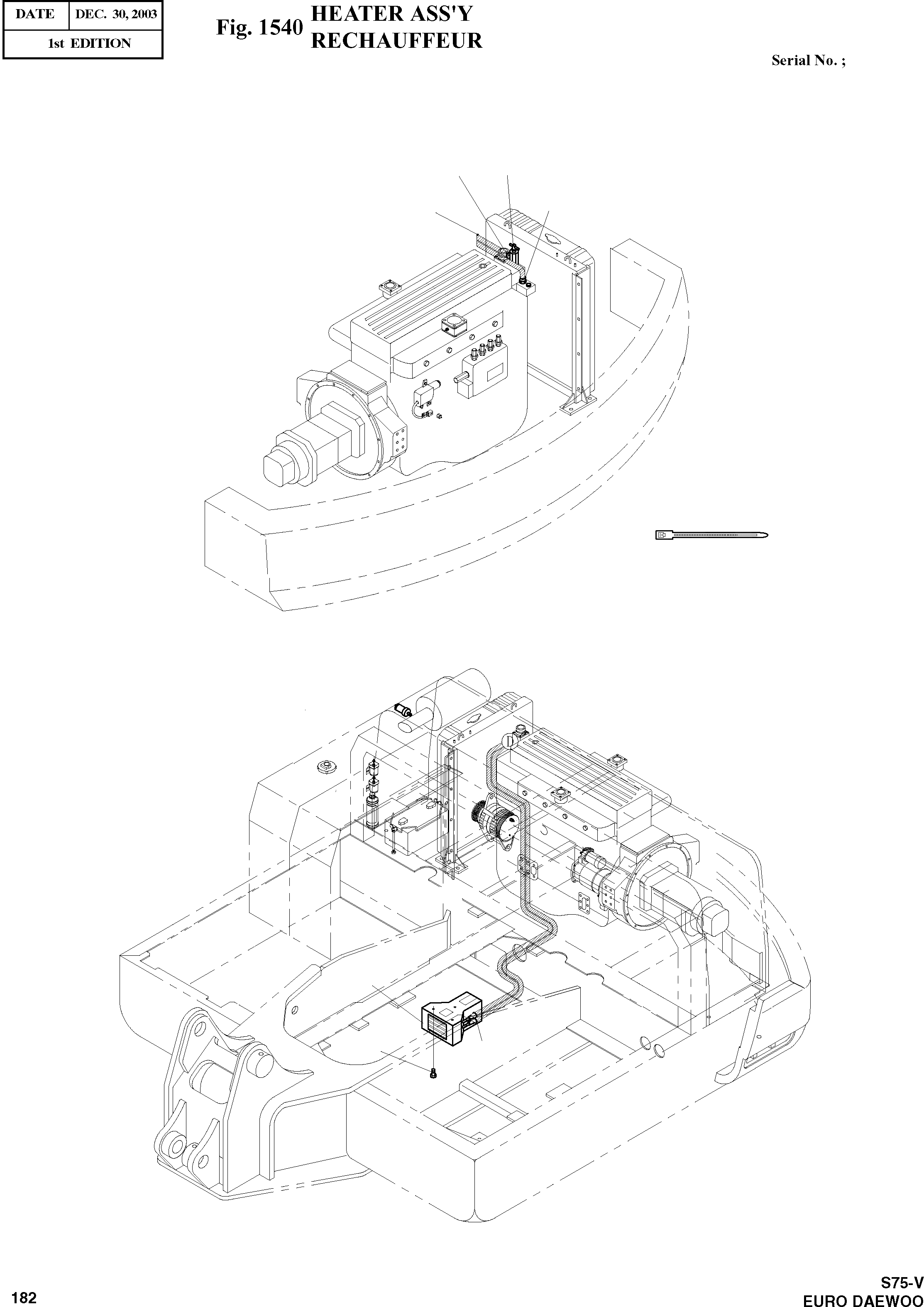 | DATE | DEC. 30, 2003 |
|---|---|
| 1st EDITION | |

Fig. 1540 HEATER ASS'Y
RECHAUFFEUR

Serial No. ;

182

S75-V
EURO DAEWOO